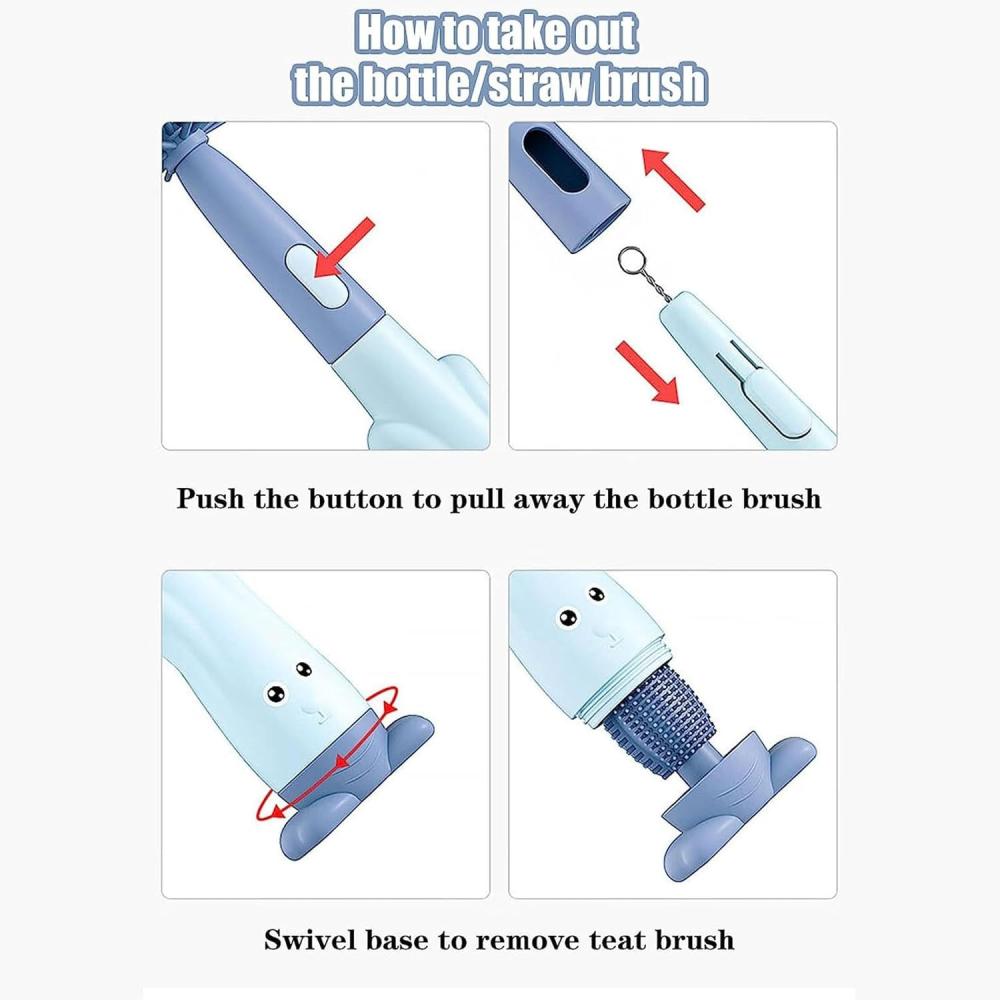 How to take out
the bottle/straw brush

Push the button to pull away the bottle brush

Swivel base to remove teat brush