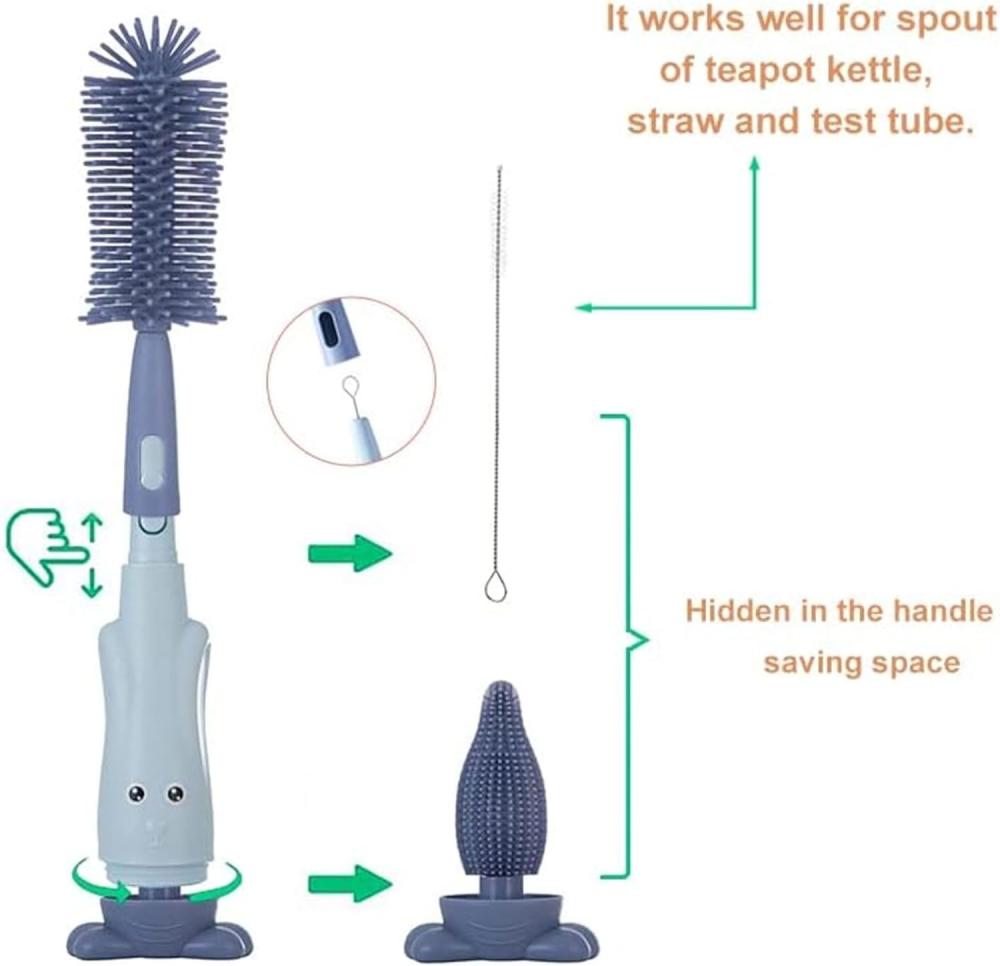 It works well for spout of teapot kettle, straw and test tube.

Hidden in the handle saving space