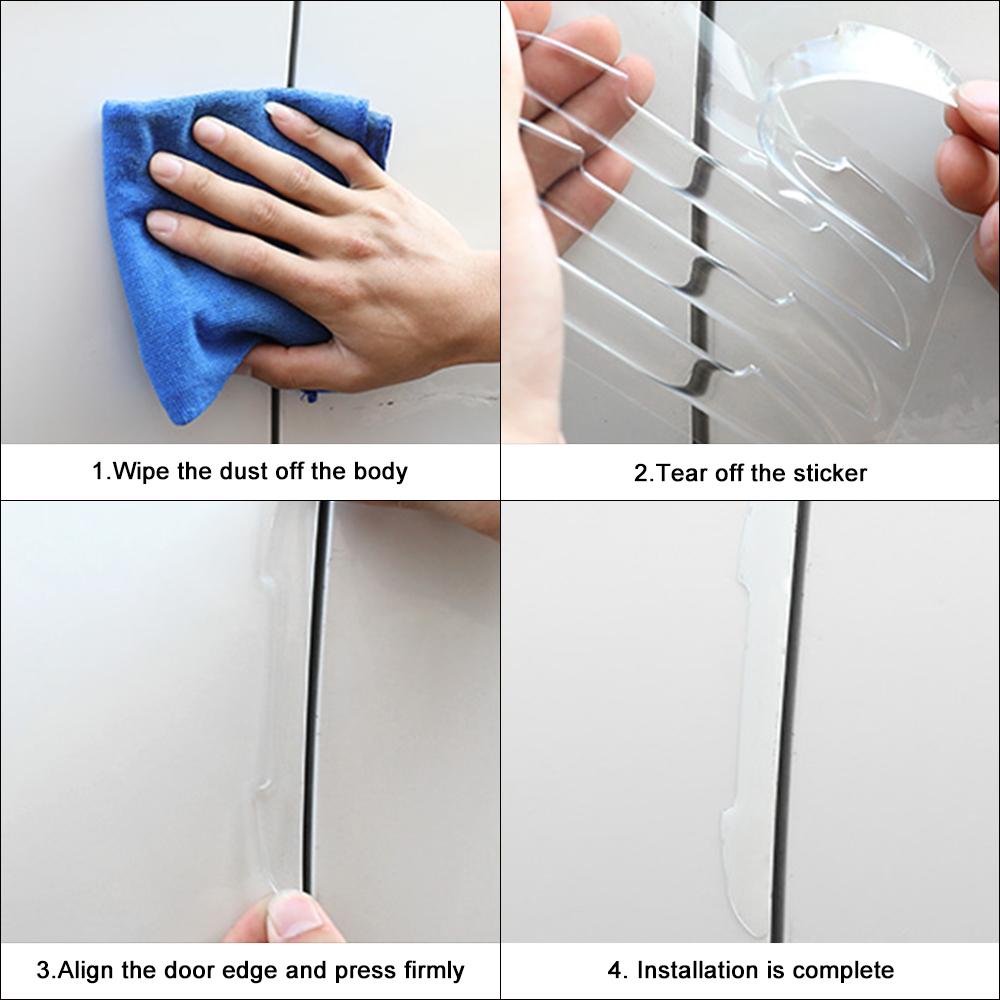 1.Wipe the dust off the body

2.Tear off the sticker

3.Align the door edge and press firmly

4. Installation is complete