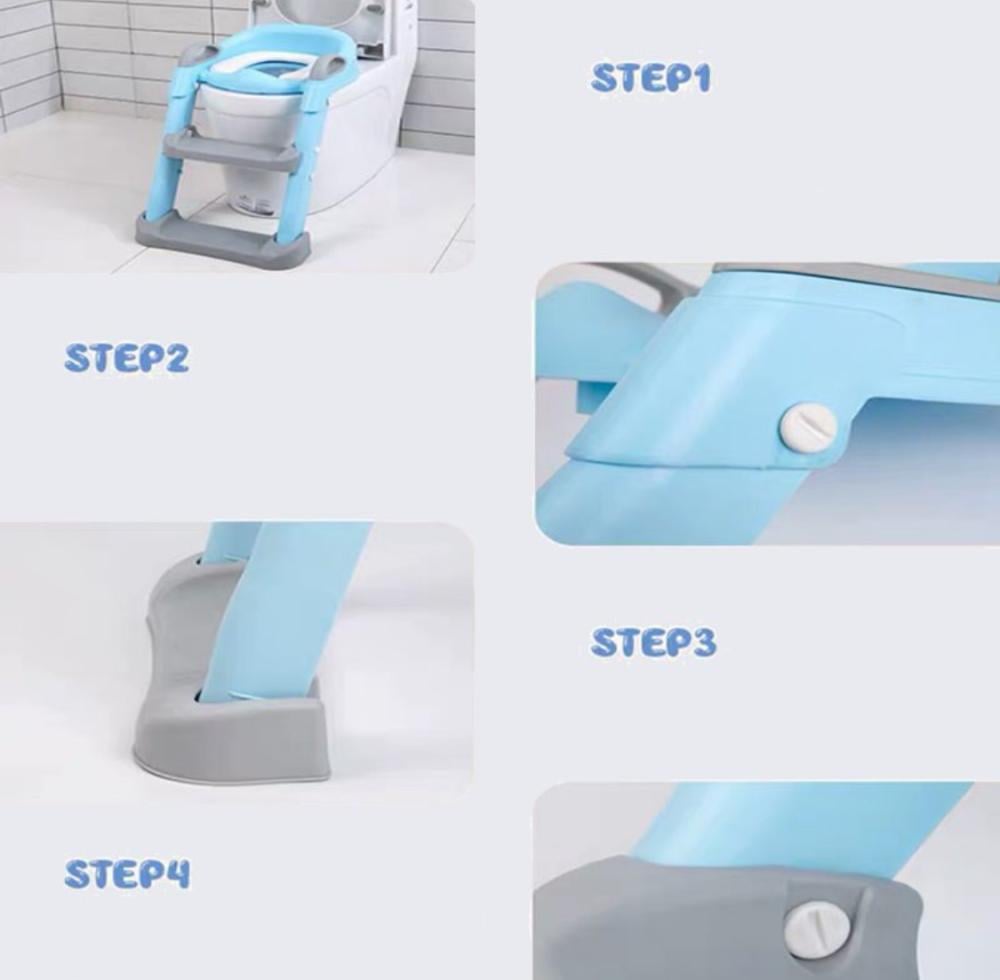 STEP1

STEP2

STEP3

STEP4