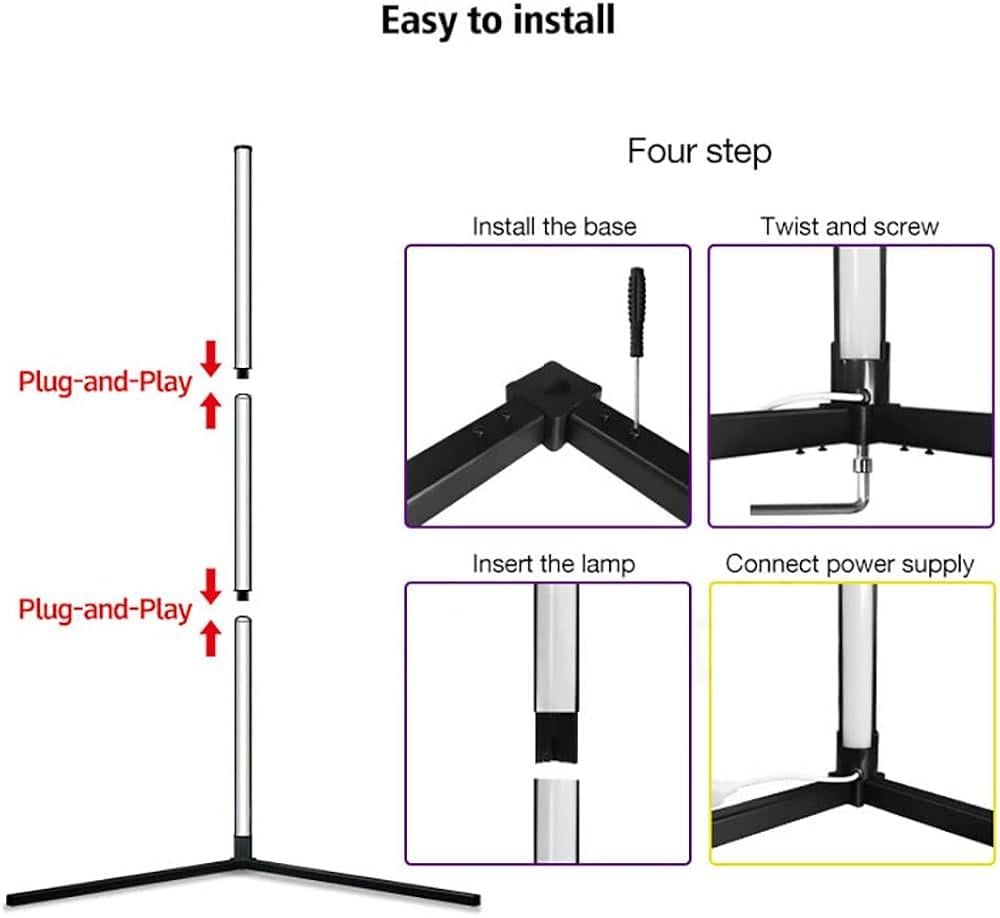 Easy to install

Plug-and-Play

Plug-and-Play

Four step

Install the base

Twist and screw

Insert the lamp

Connect power supply