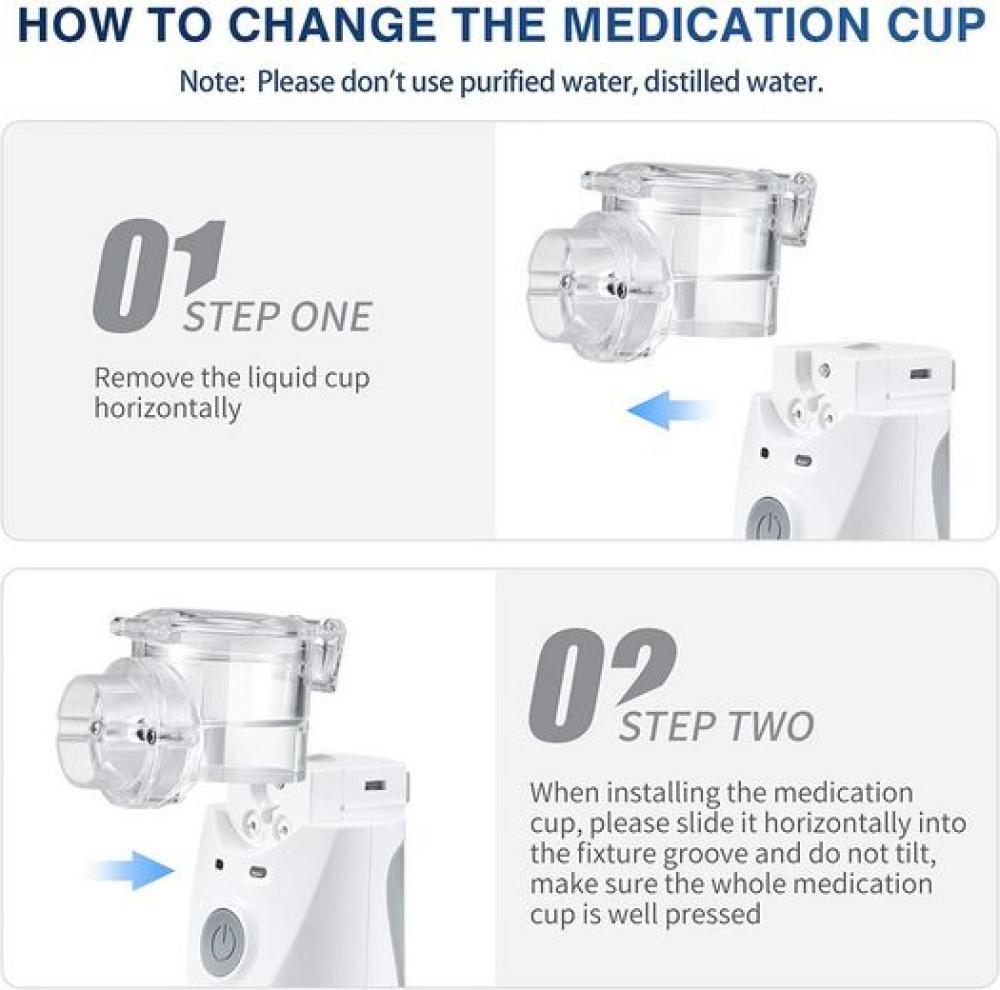 HOW TO CHANGE THE MEDICATION CUP

Note: Please don't use purified water, distilled water.

01 STEP ONE

Remove the liquid cup horizontally

02 STEP TWO

When installing the medication cup, please slide it horizontally into the fixture groove and do not tilt, make sure the whole medication cup is well pressed