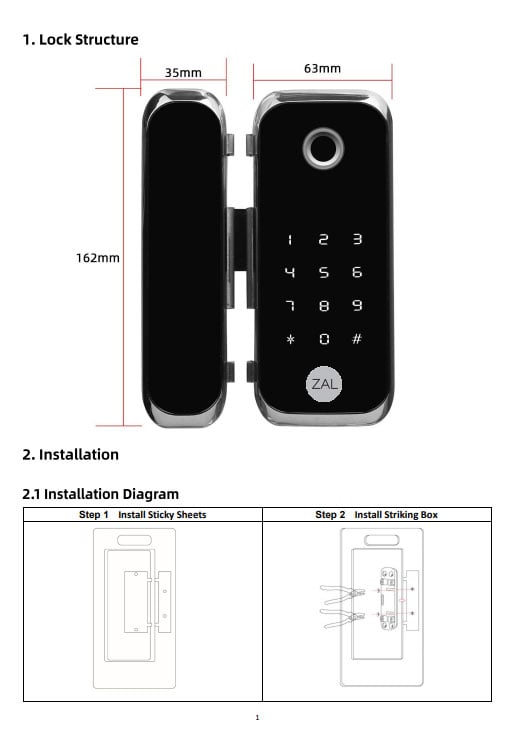 1. Lock Structure

35mm

63mm

162mm

1 2 3
4 5 6
7 8 9
* 0 #

ZAL

2. Installation

2.1 Installation Diagram

| Step 1 Install Sticky Sheets | Step 2 Install Striking Box |
|---|---|
| | |

1