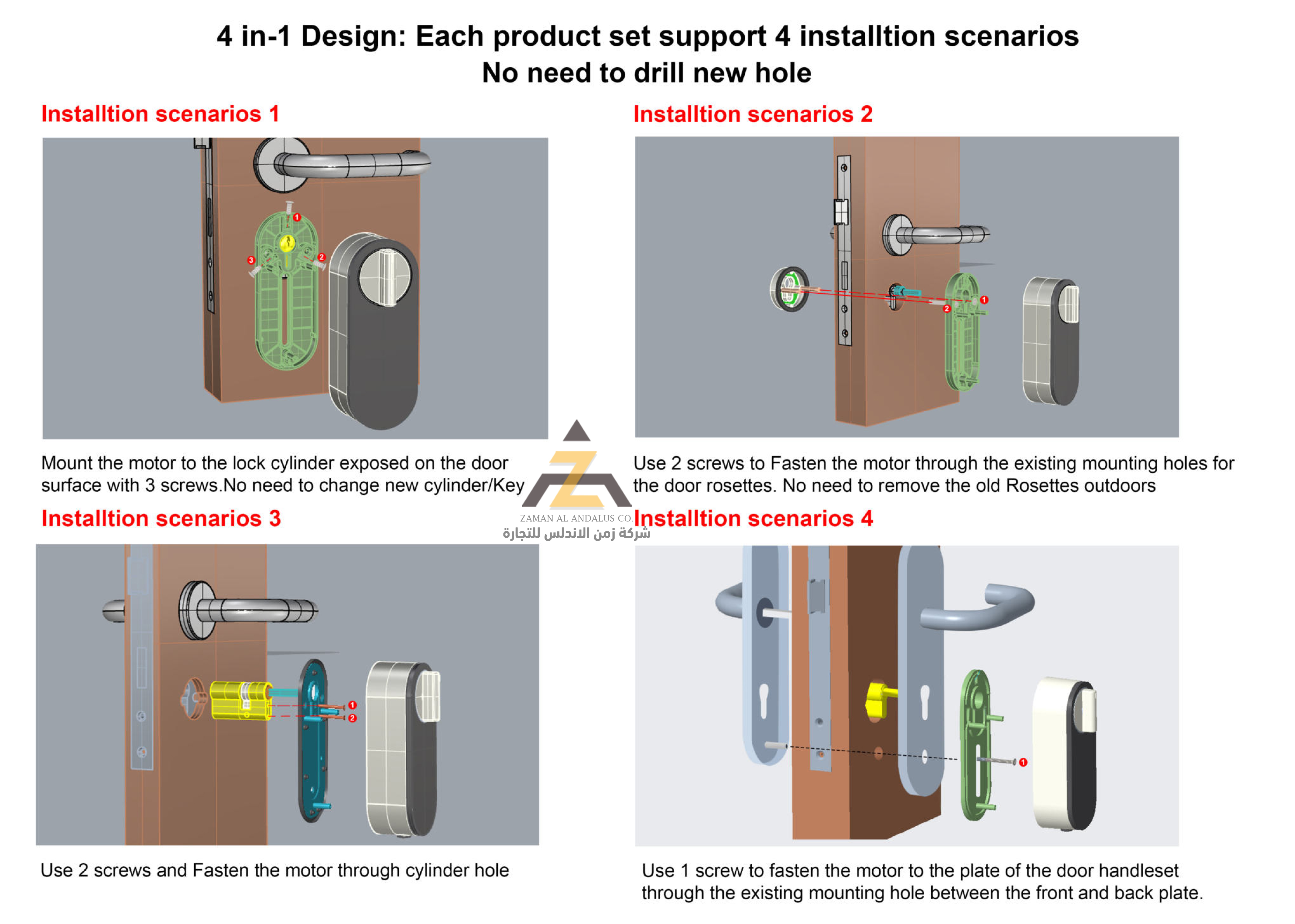 4 in-1 Design: Each product set support 4 installtion scenarios
No need to drill new hole

Installtion scenarios 1

1
2
3

Mount the motor to the lock cylinder exposed on the door surface with 3 screws.No need to change new cylinder/Key

Installtion scenarios 2

1
2

Use 2 screws to Fasten the motor through the existing mounting holes for the door rosettes. No need to remove the old Rosettes outdoors

ZAMAN AL ANDALUS CO.
شركة زمن الاندلس للتجارة

Installtion scenarios 3

1
2

Use 2 screws and Fasten the motor through cylinder hole

Installtion scenarios 4

1

Use 1 screw to fasten the motor to the plate of the door handleset through the existing mounting hole between the front and back plate.