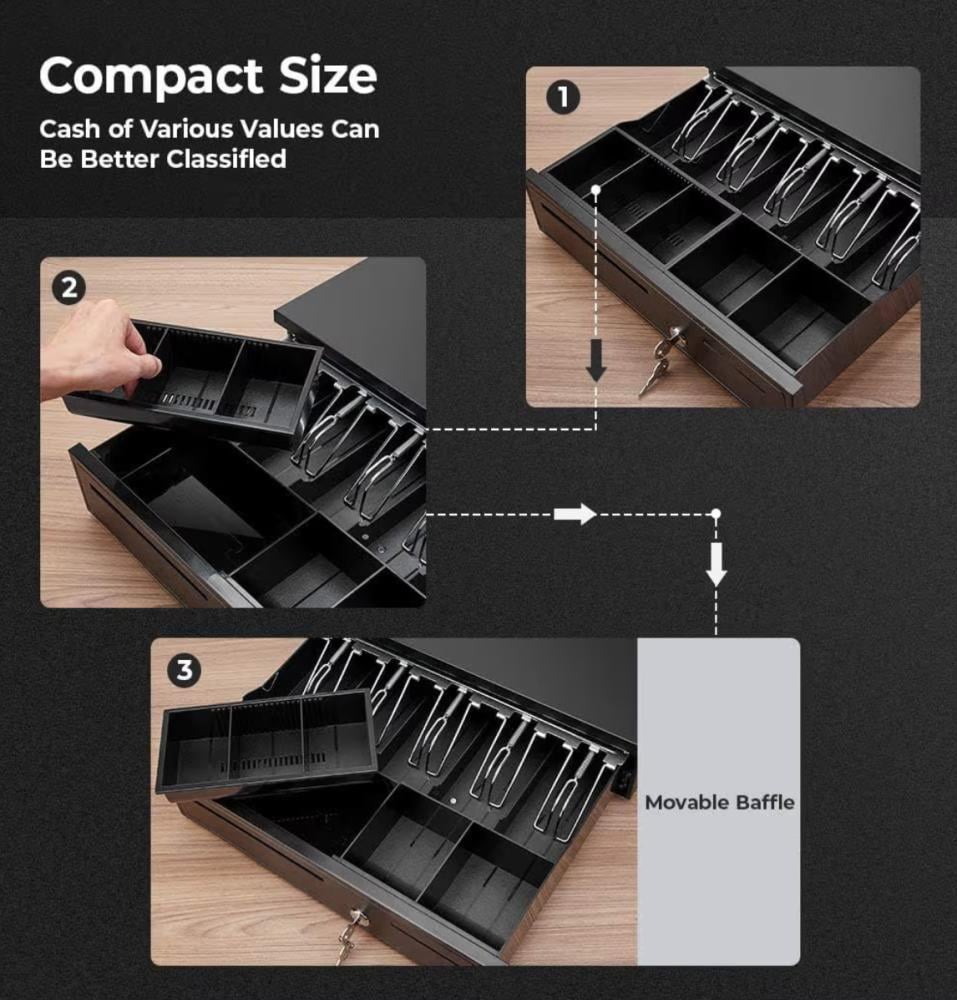 Compact Size

Cash of Various Values Can Be Better Classifled

1

2

3

Movable Baffle