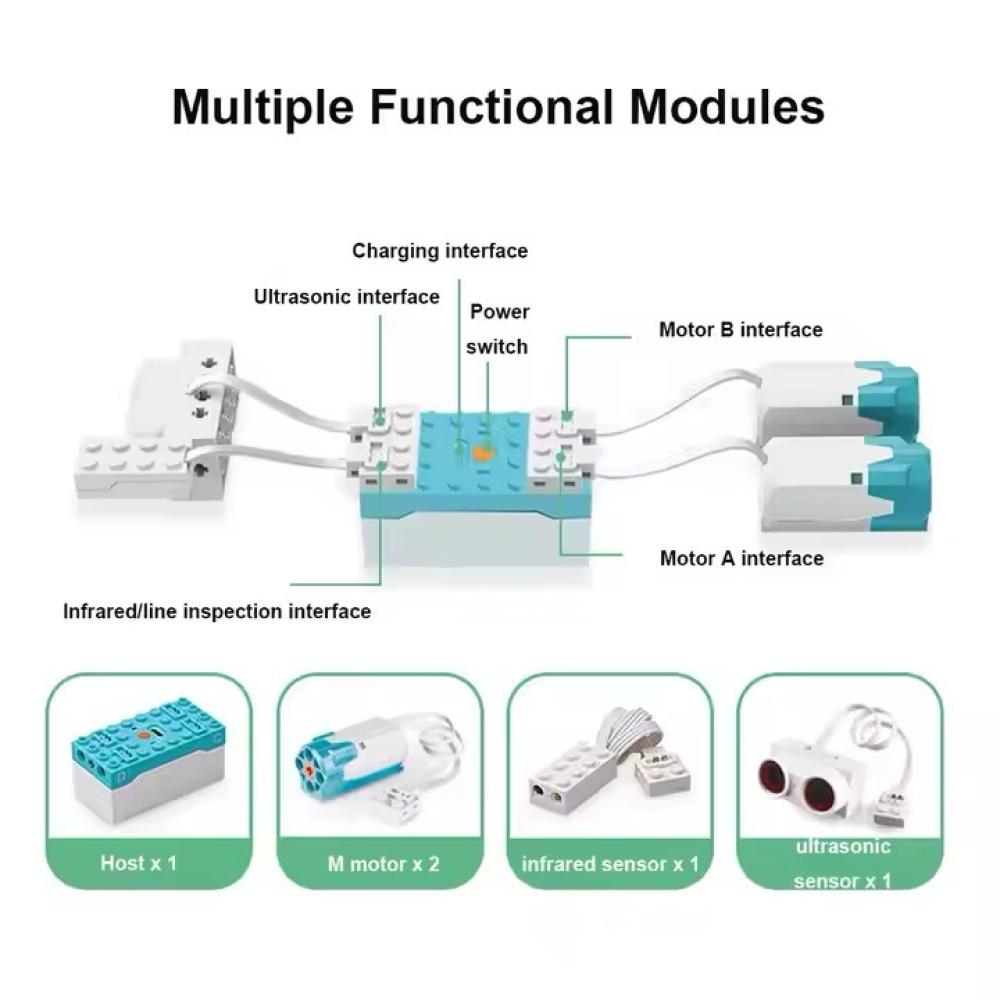 Multiple Functional Modules

Charging interface

Ultrasonic interface

Power switch

Motor B interface

Motor A interface

Infrared/line inspection interface

Host x 1

M motor x 2

infrared sensor x 1

ultrasonic sensor x 1