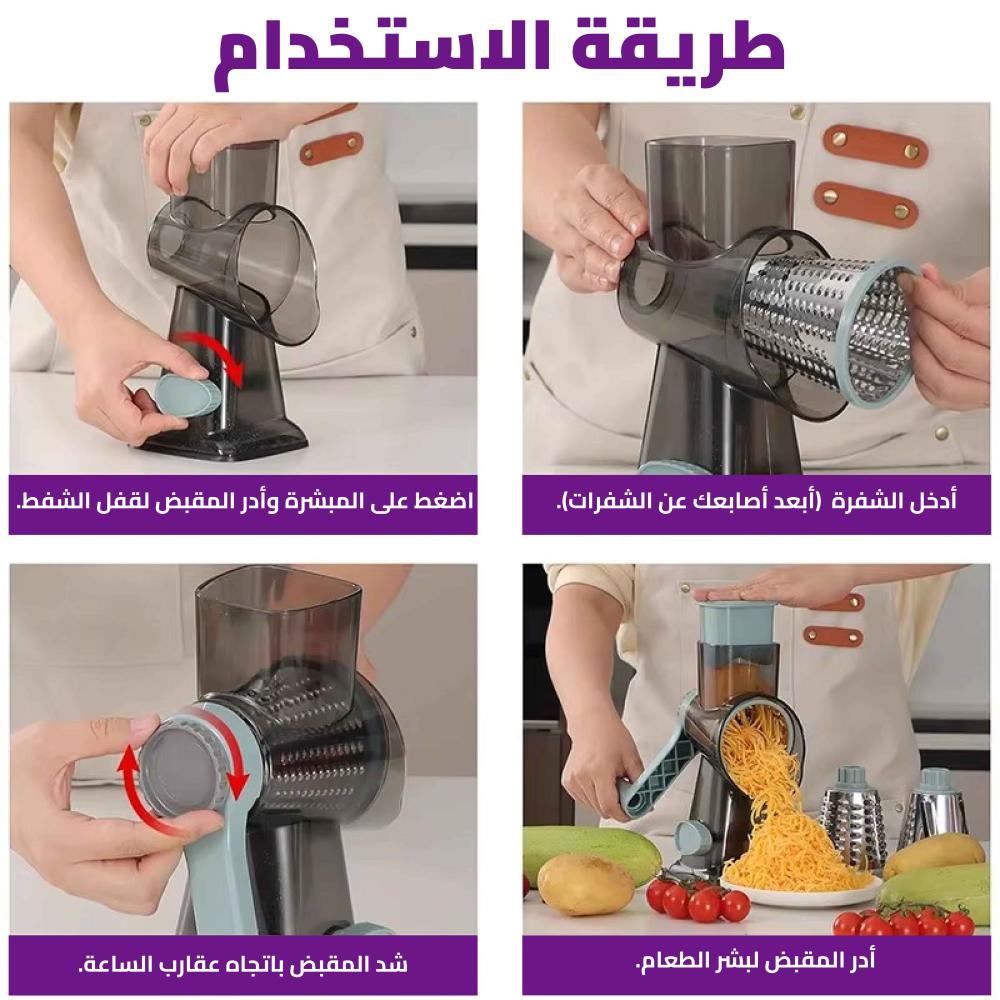 طريقة الاستخدام

أدخل الشفرة (أبعد أصابعك عن الشفرات).

اضغط على المبشرة وأدر المقبض لقفل الشفط.

أدر المقبض لبشر الطعام.

شد المقبض باتجاه عقارب الساعة.