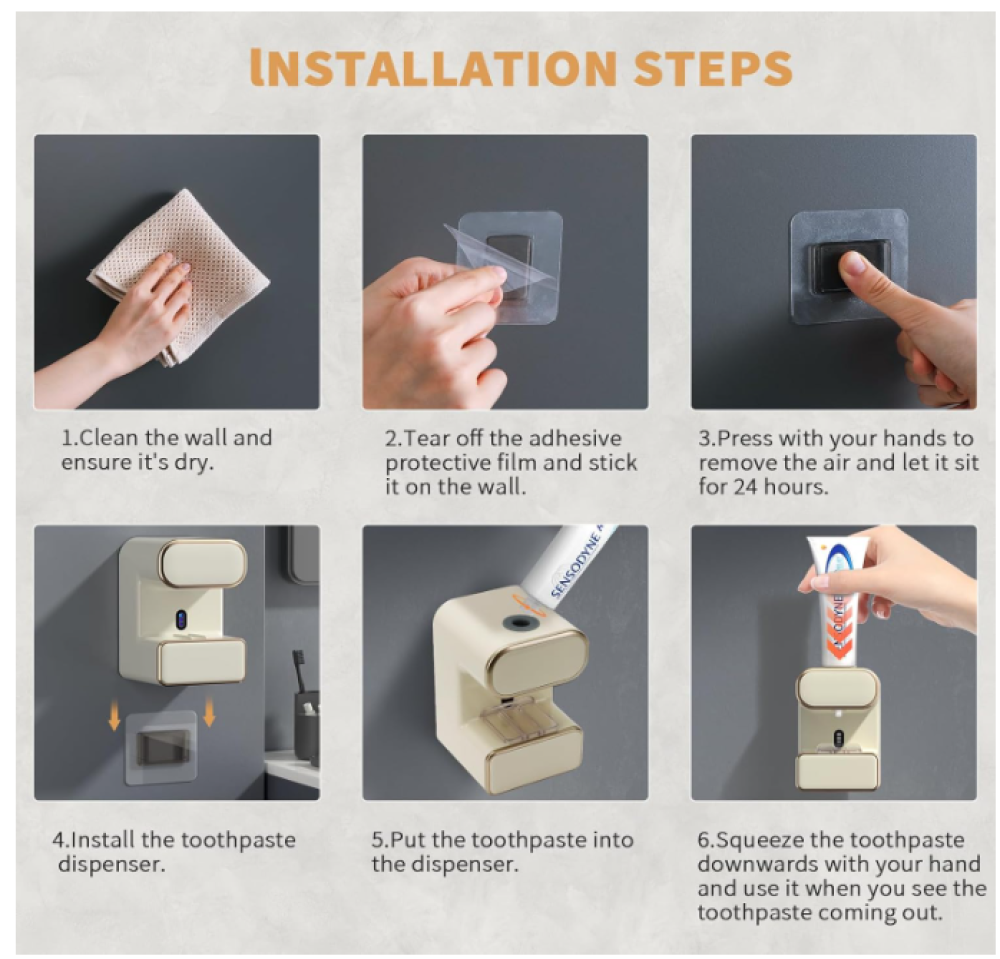 INSTALLATION STEPS

1.Clean the wall and ensure it's dry.

2.Tear off the adhesive protective film and stick it on the wall.

3.Press with your hands to remove the air and let it sit for 24 hours.

SENSODYNE

ODYNE

4.Install the toothpaste dispenser.

5.Put the toothpaste into the dispenser.

6.Squeeze the toothpaste downwards with your hand and use it when you see the toothpaste coming out.