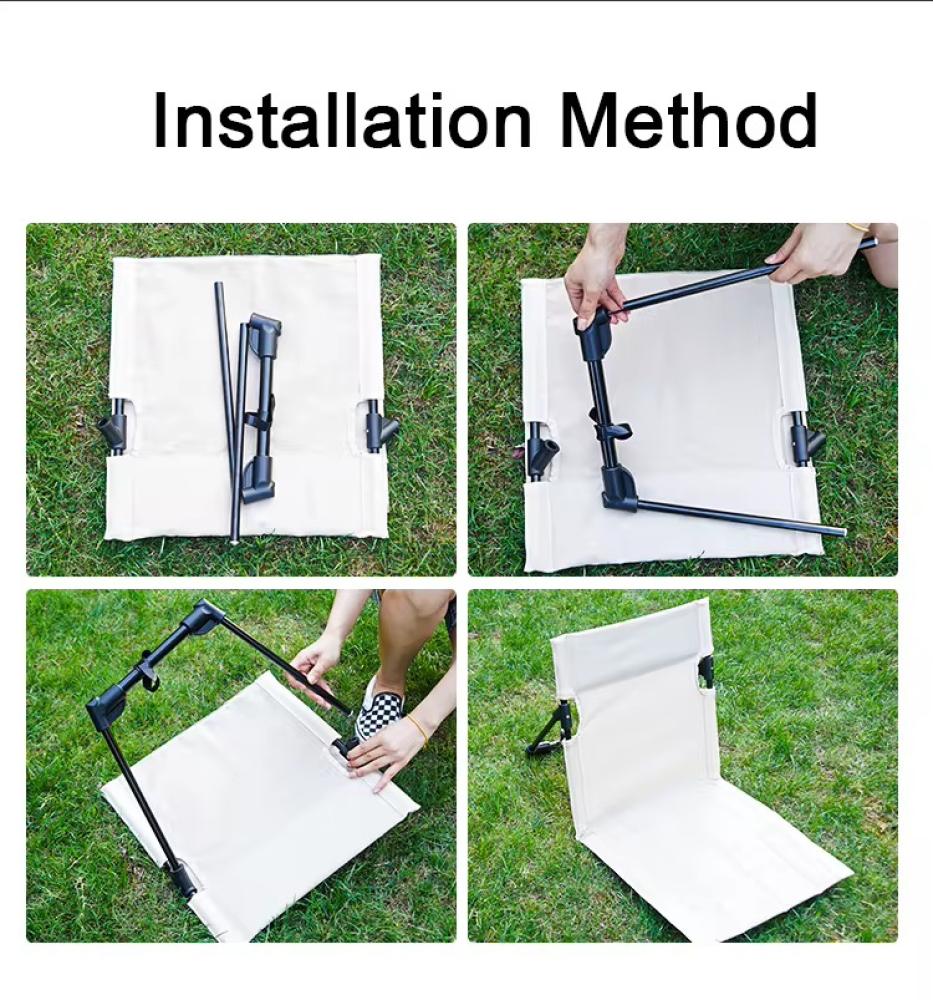 Installation Method