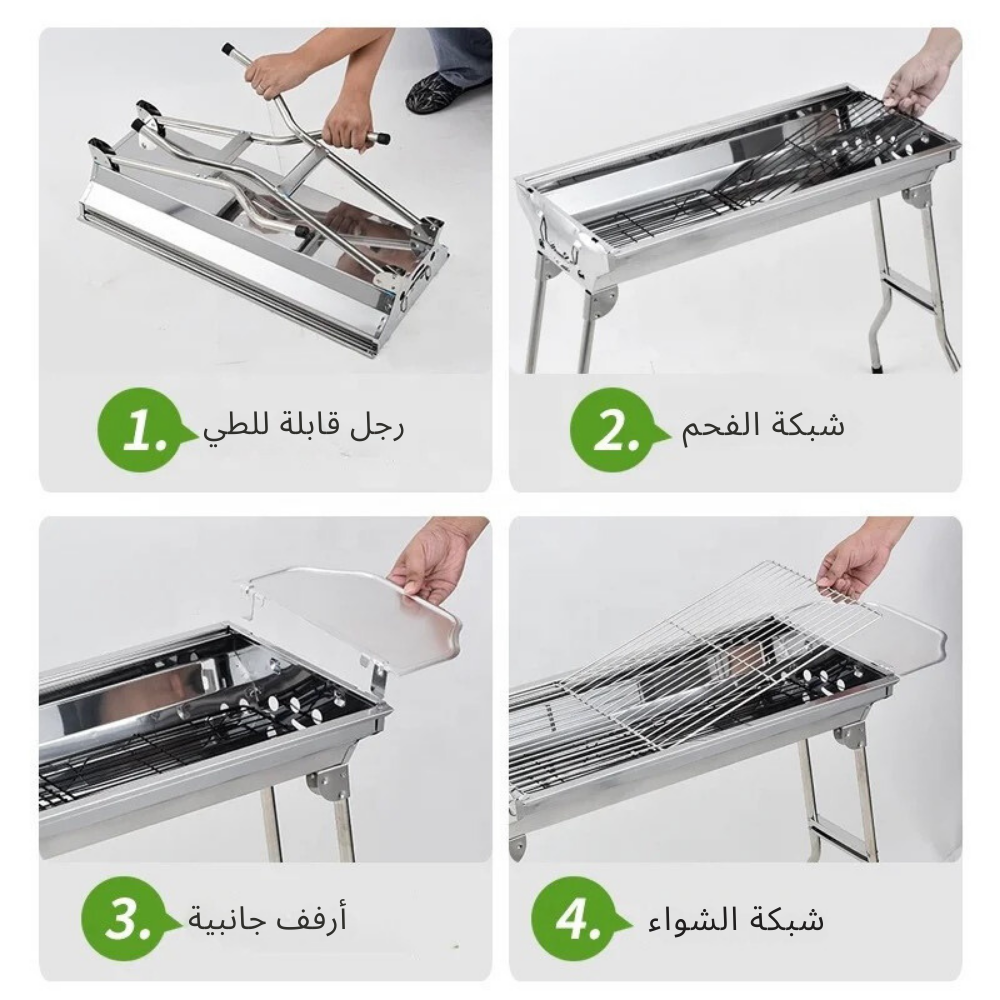 1. رجل قابلة للطي

2. شبكة الفحم

3. أرفف جانبية

4. شبكة الشواء