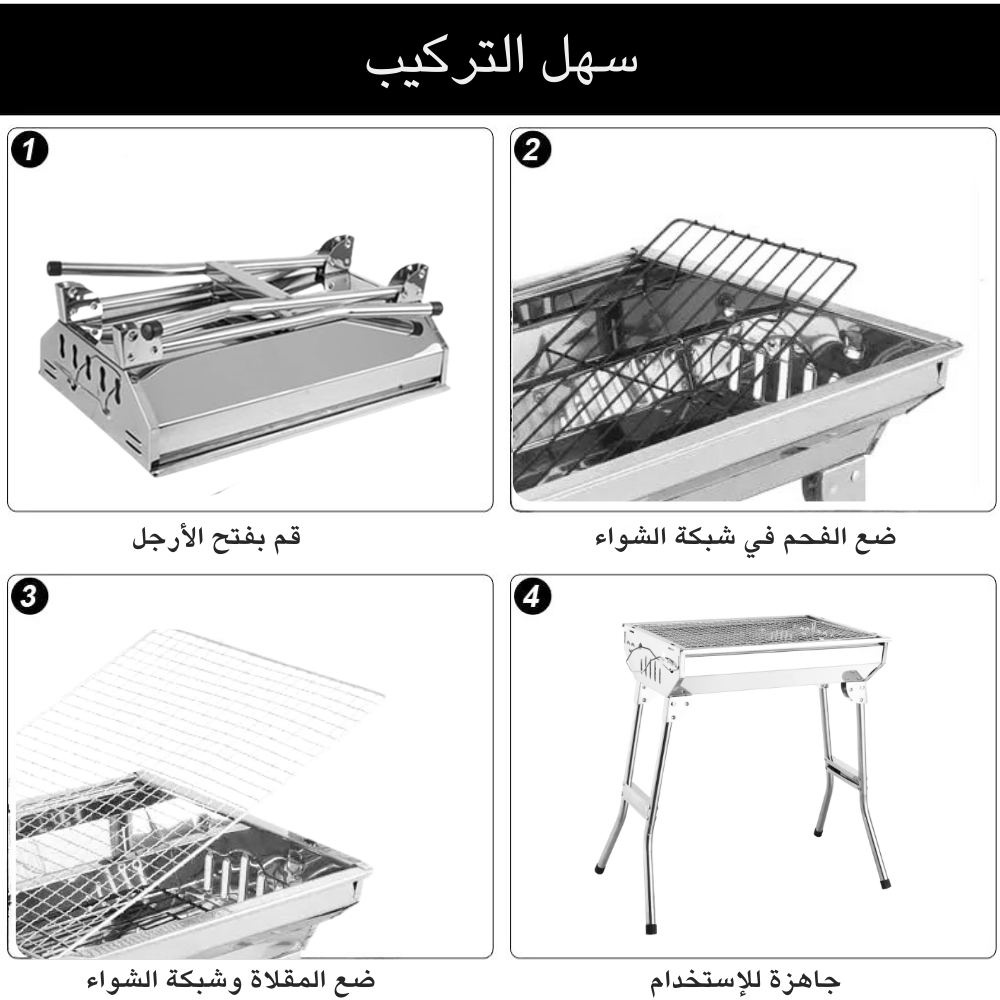 سهل التركيب

1

قم بفتح الأرجل

2

ضع الفحم في شبكة الشواء

3

ضع المقلاة وشبكة الشواء

4

جاهزة للإستخدام