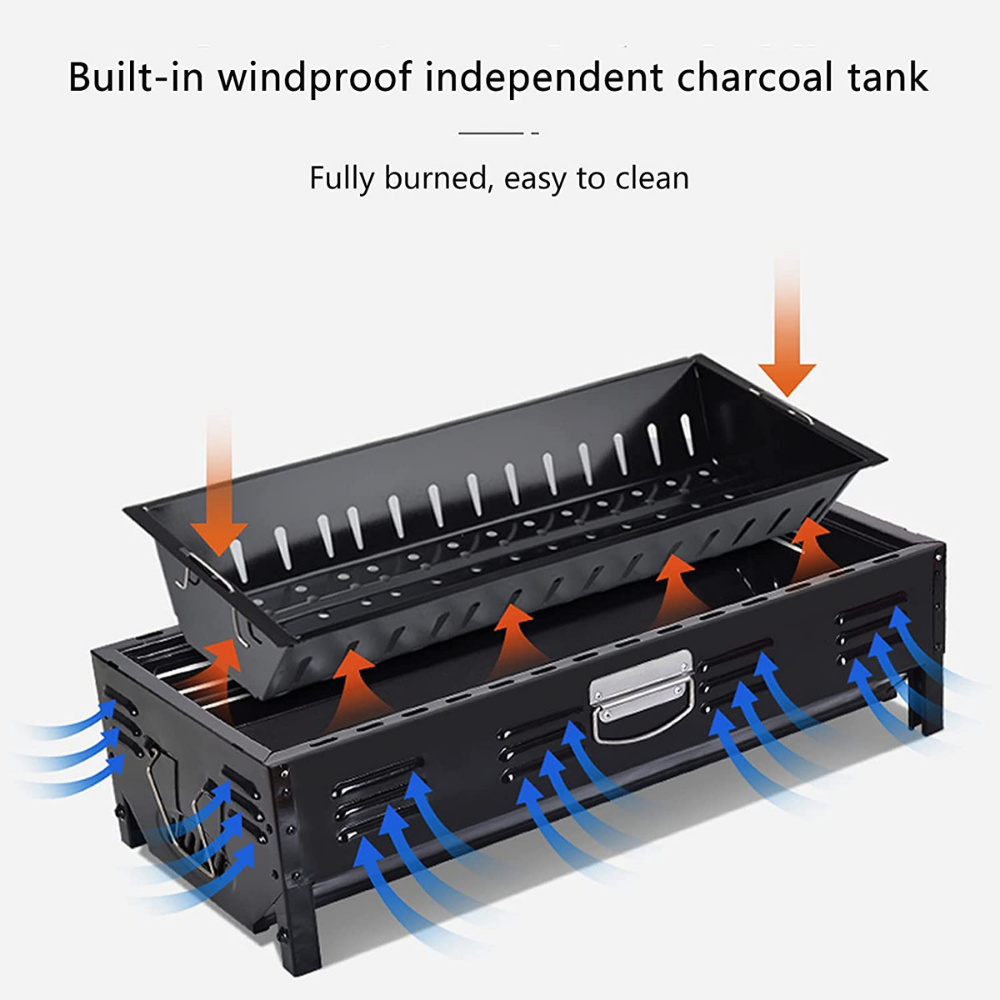 Built-in windproof independent charcoal tank

Fully burned, easy to clean