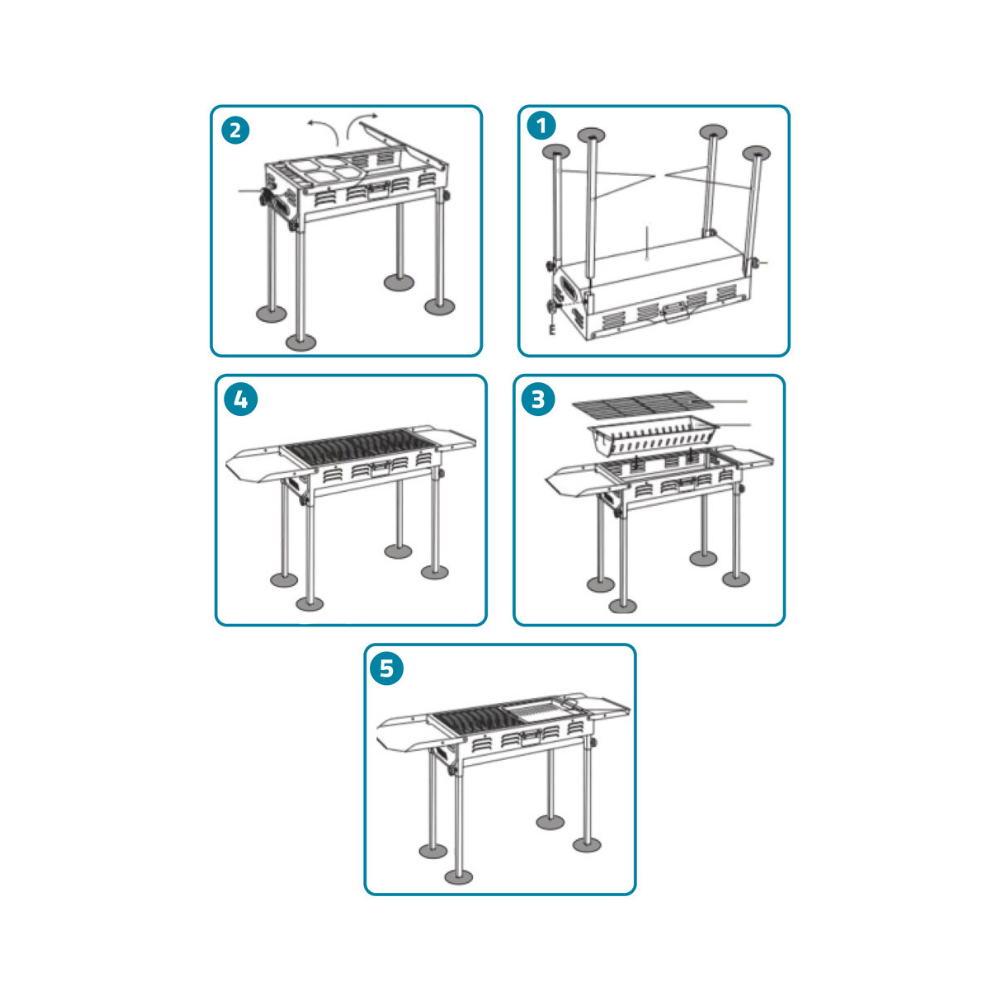 2

1

E

4

3

5