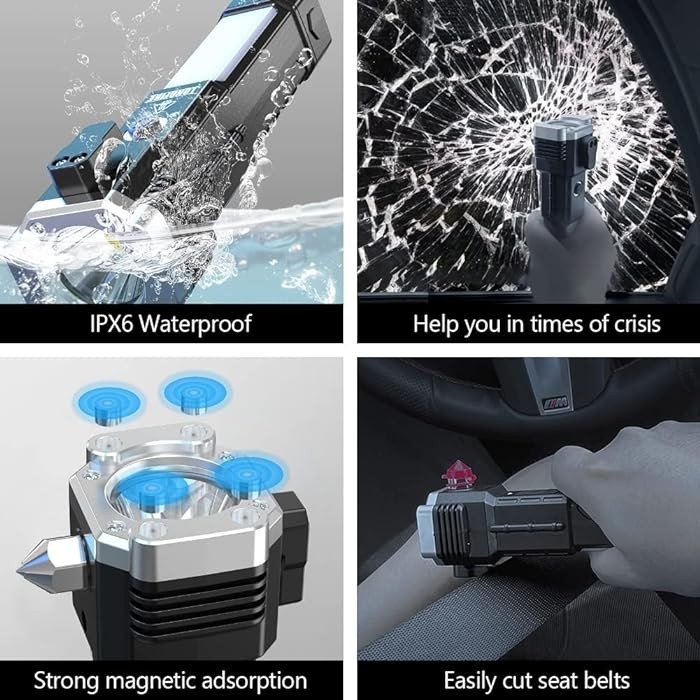 IPX6 Waterproof

Help you in times of crisis

Strong magnetic adsorption

Easily cut seat belts