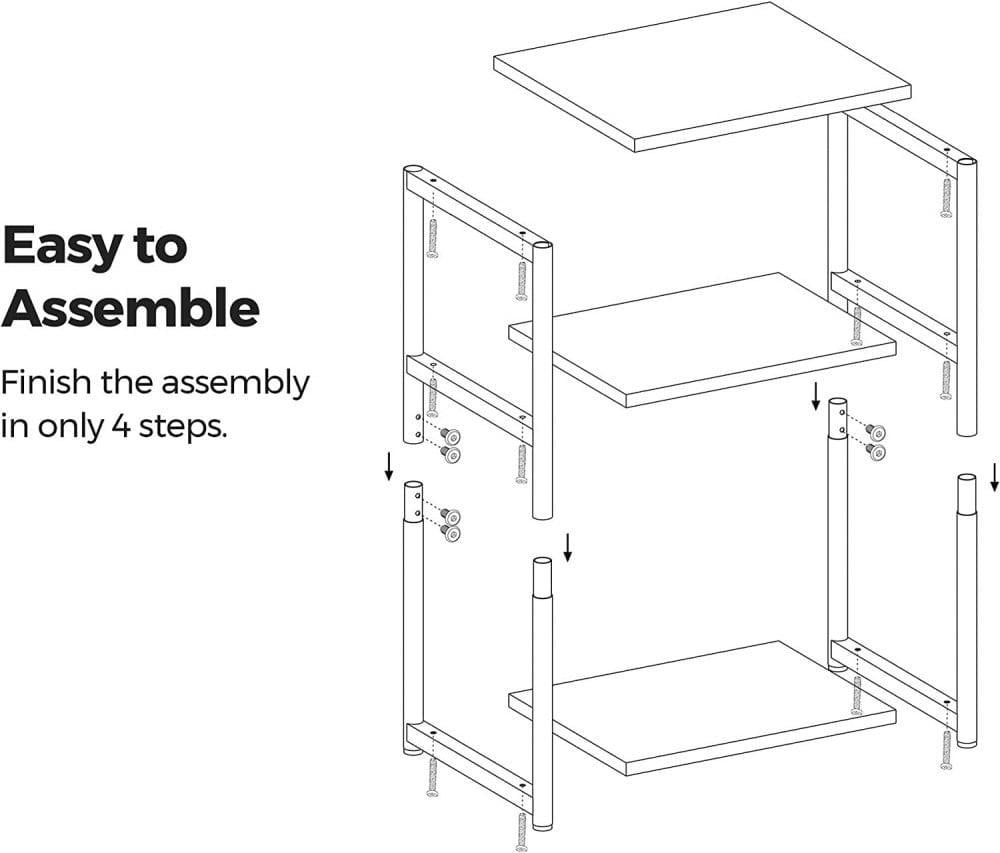 Easy to Assemble

Finish the assembly in only 4 steps.