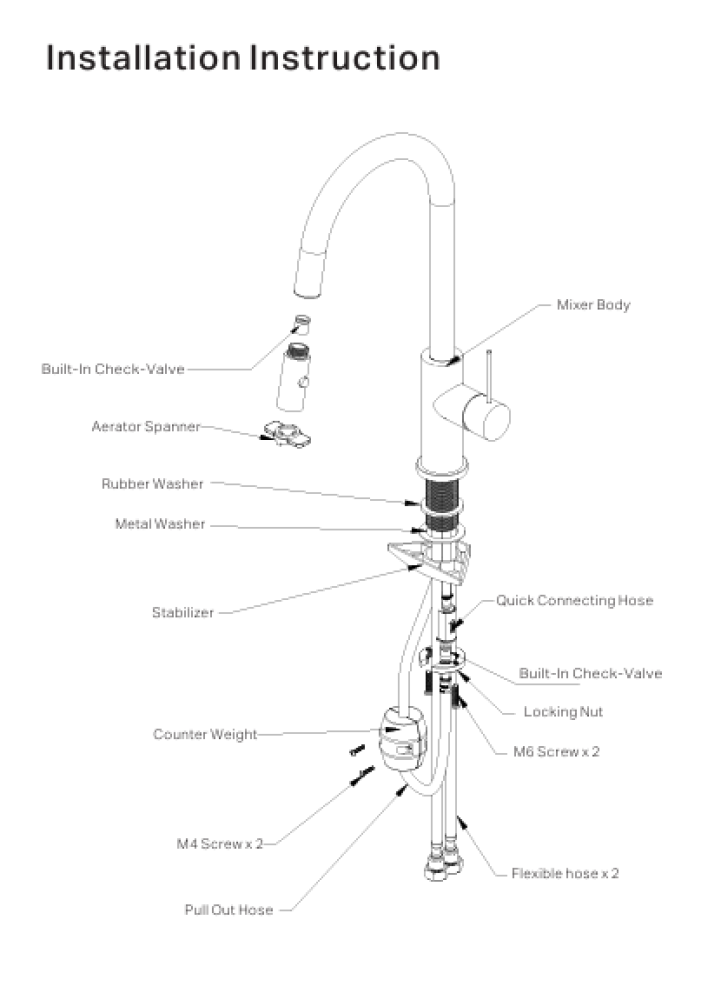 Installation Instruction

Mixer Body

Built-In Check-Valve

Aerator Spanner

Rubber Washer

Metal Washer

Stabilizer

Quick Connecting Hose

Built-In Check-Valve

Locking Nut

Counter Weight

M6 Screw x 2

M4 Screw x 2

Flexible hose x 2

Pull Out Hose