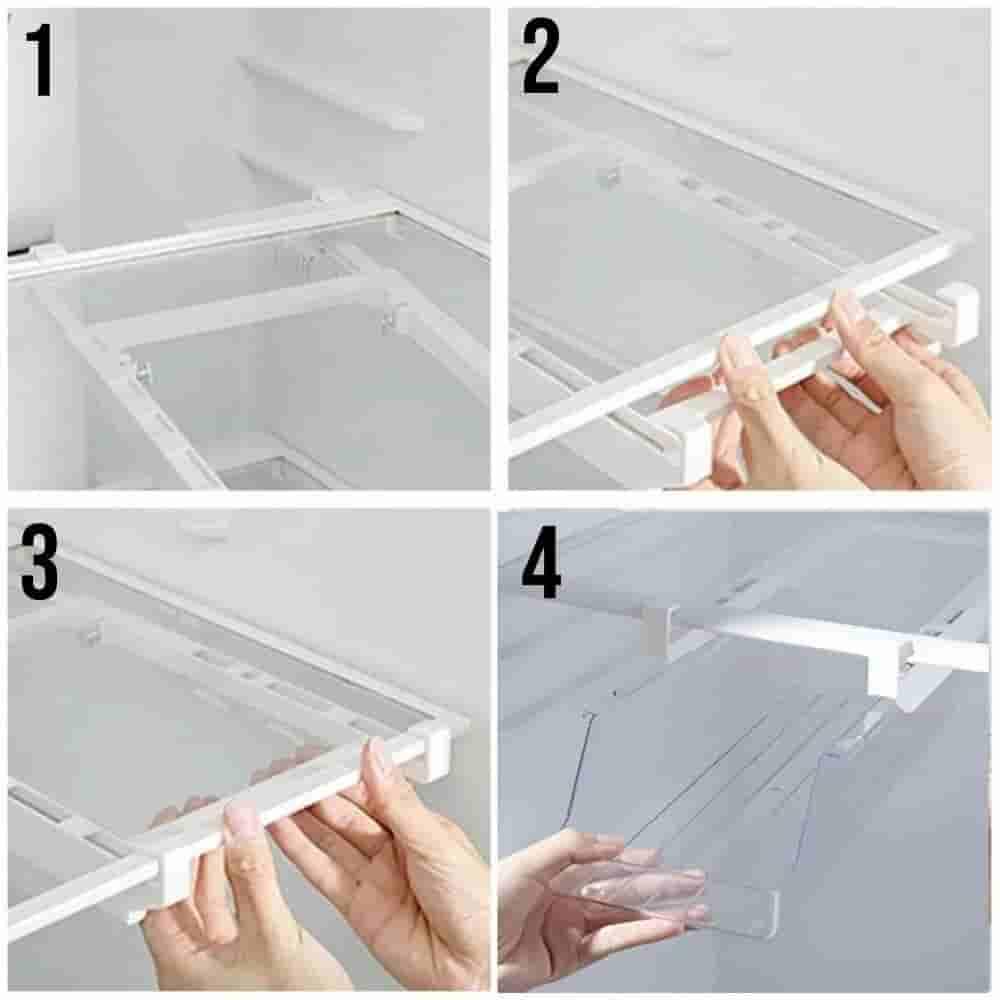 1

2

3

4