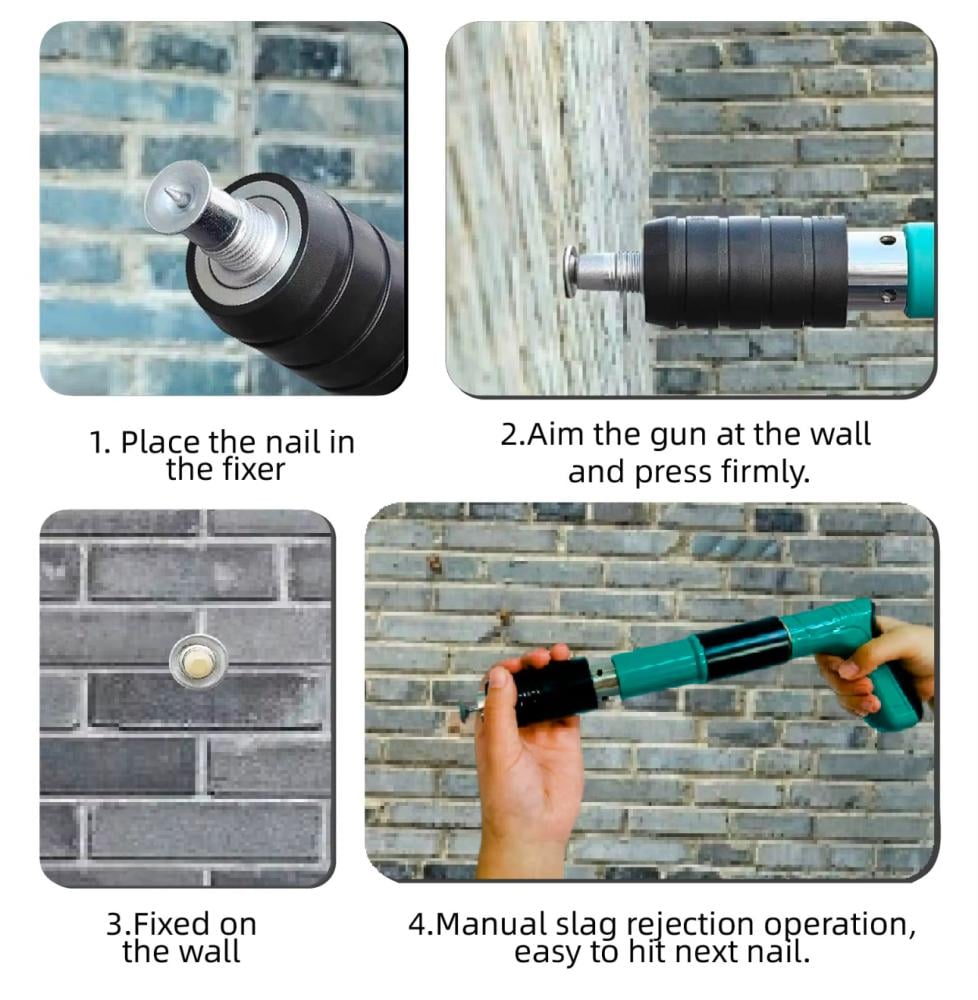 1. Place the nail in the fixer

2.Aim the gun at the wall and press firmly.

3.Fixed on the wall

4.Manual slag rejection operation, easy to hit next nail.