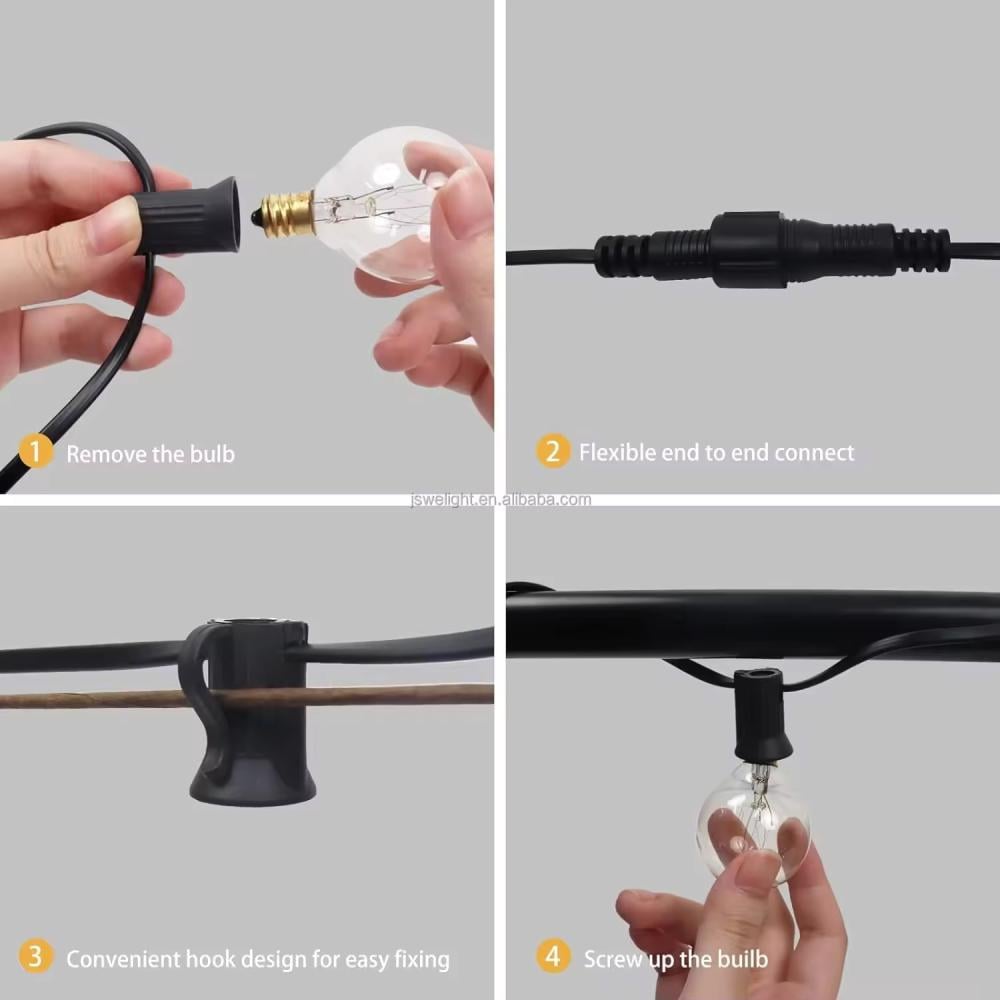 1 Remove the bulb

2 Flexible end to end connect

jswelight.en.alibaba.com

3 Convenient hook design for easy fixing

4 Screw up the builb