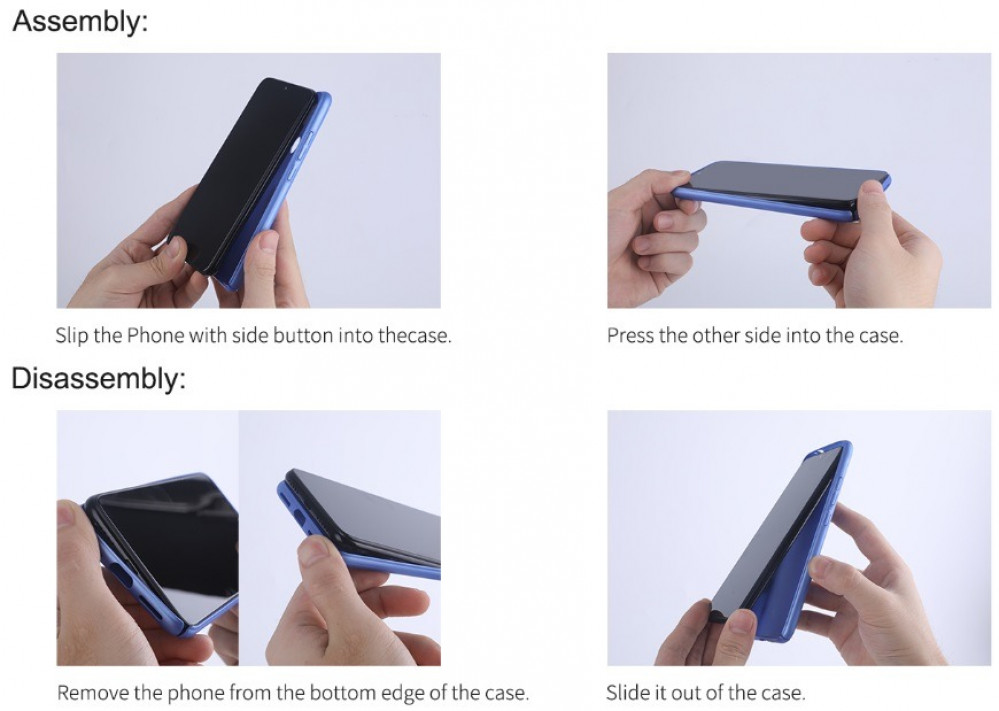 Assembly:

Slip the Phone with side button into thecase.

Press the other side into the case.

Disassembly:

Remove the phone from the bottom edge of the case.

Slide it out of the case.