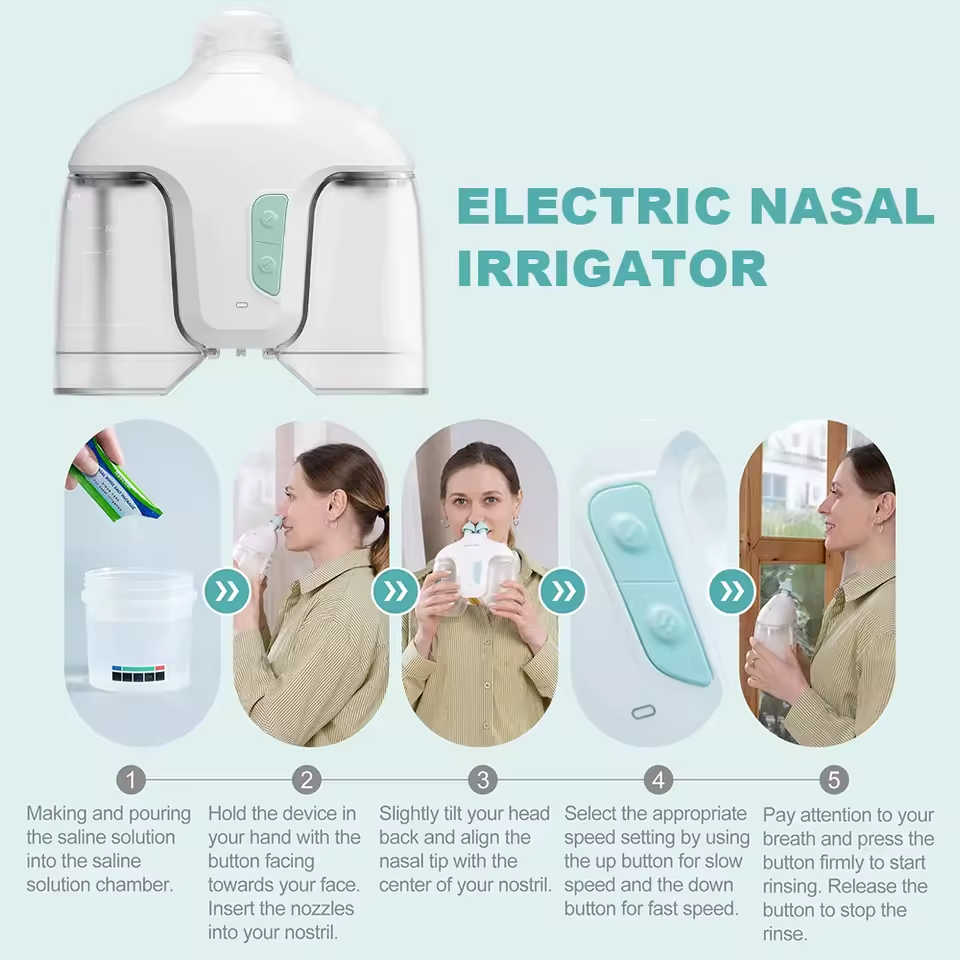 ELECTRIC NASAL IRRIGATOR

1
Making and pouring the saline solution into the saline solution chamber.

2
Hold the device in your hand with the button facing towards your face. Insert the nozzles into your nostril.

3
Slightly tilt your head back and align the nasal tip with the center of your nostril.

4
Select the appropriate speed setting by using the up button for slow speed and the down button for fast speed.

5
Pay attention to your breath and press the button firmly to start rinsing. Release the button to stop the rinse.