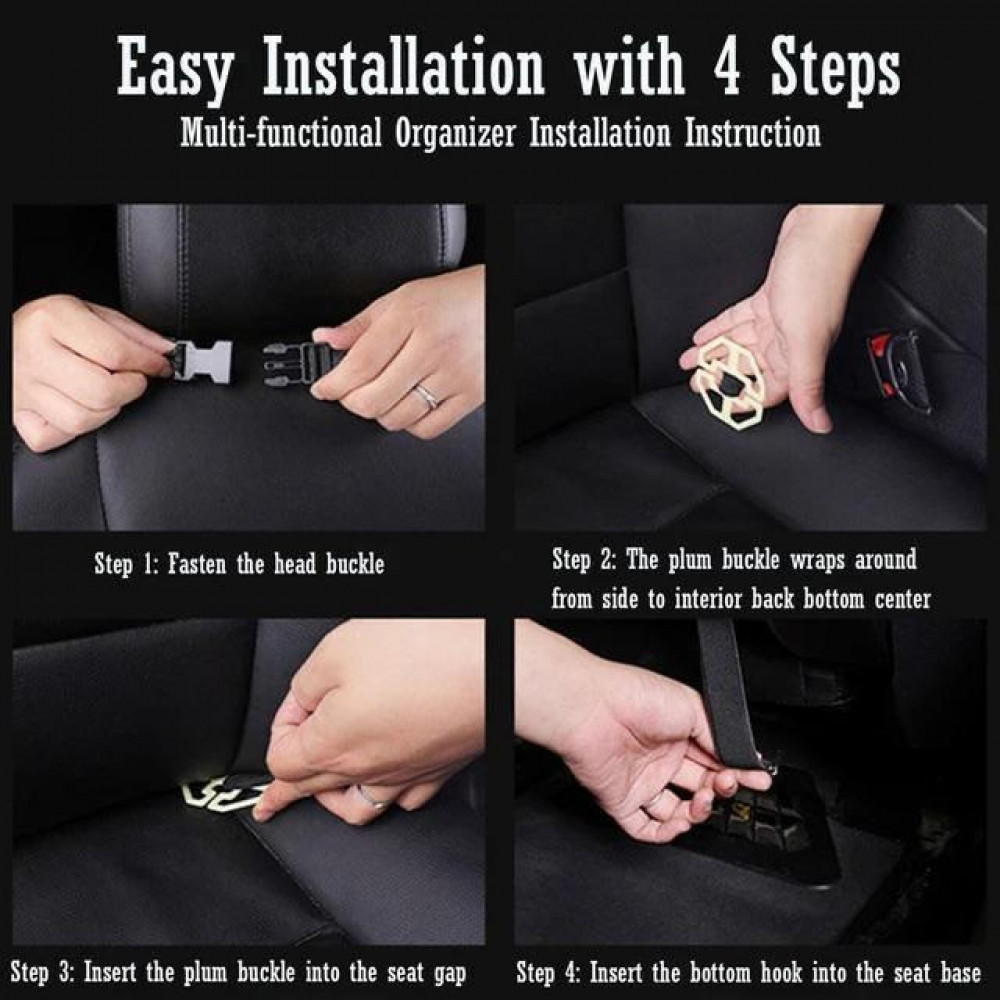 Easy Installation with 4 Steps
Multi-functional Organizer Installation Instruction

Step 1: Fasten the head buckle

Step 2: The plum buckle wraps around from side to interior back bottom center

Step 3: Insert the plum buckle into the seat gap

Step 4: Insert the bottom hook into the seat base