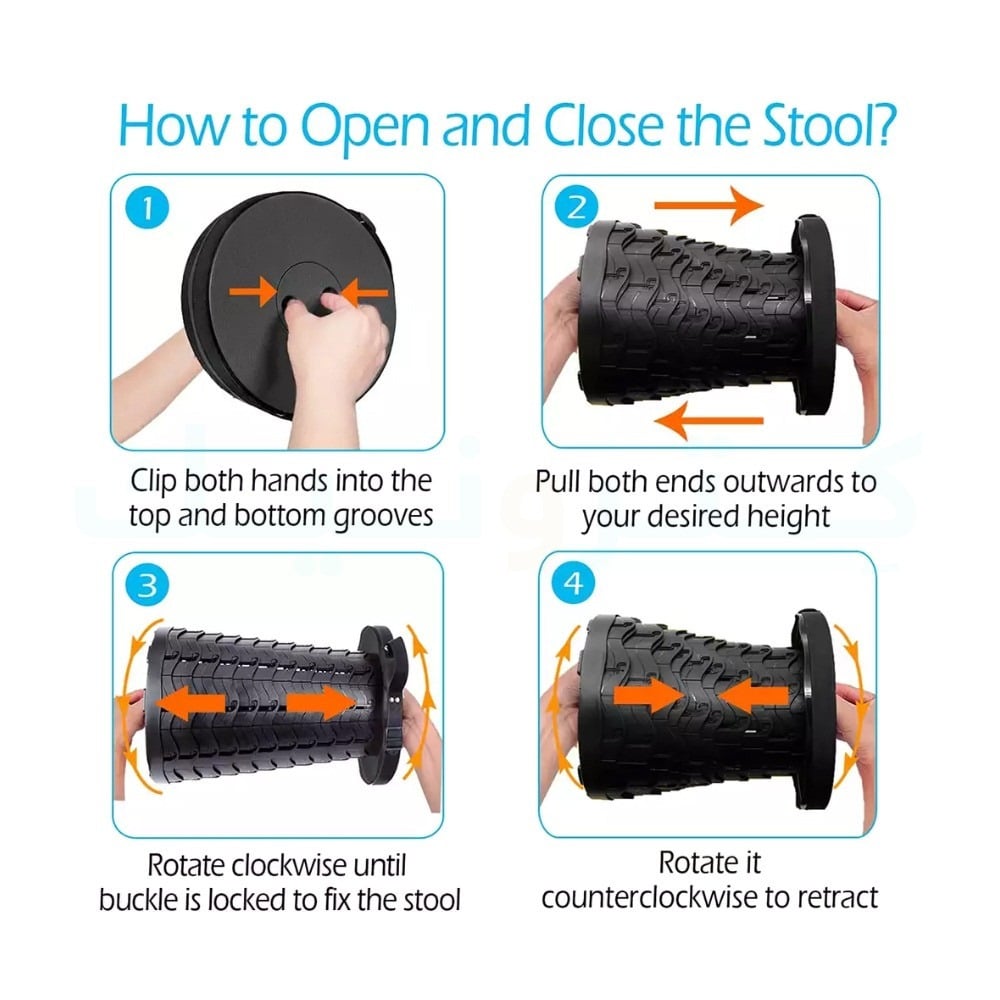 How to Open and Close the Stool?

1

Clip both hands into the top and bottom grooves

2

Pull both ends outwards to your desired height

3

Rotate clockwise until buckle is locked to fix the stool

4

Rotate it counterclockwise to retract