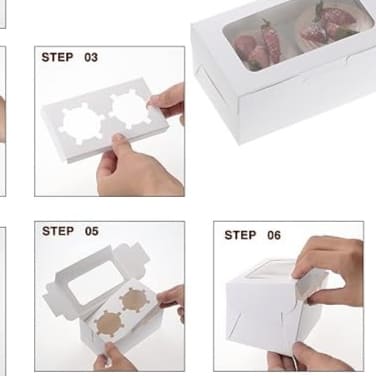 STEP 03

STEP 05

STEP 06