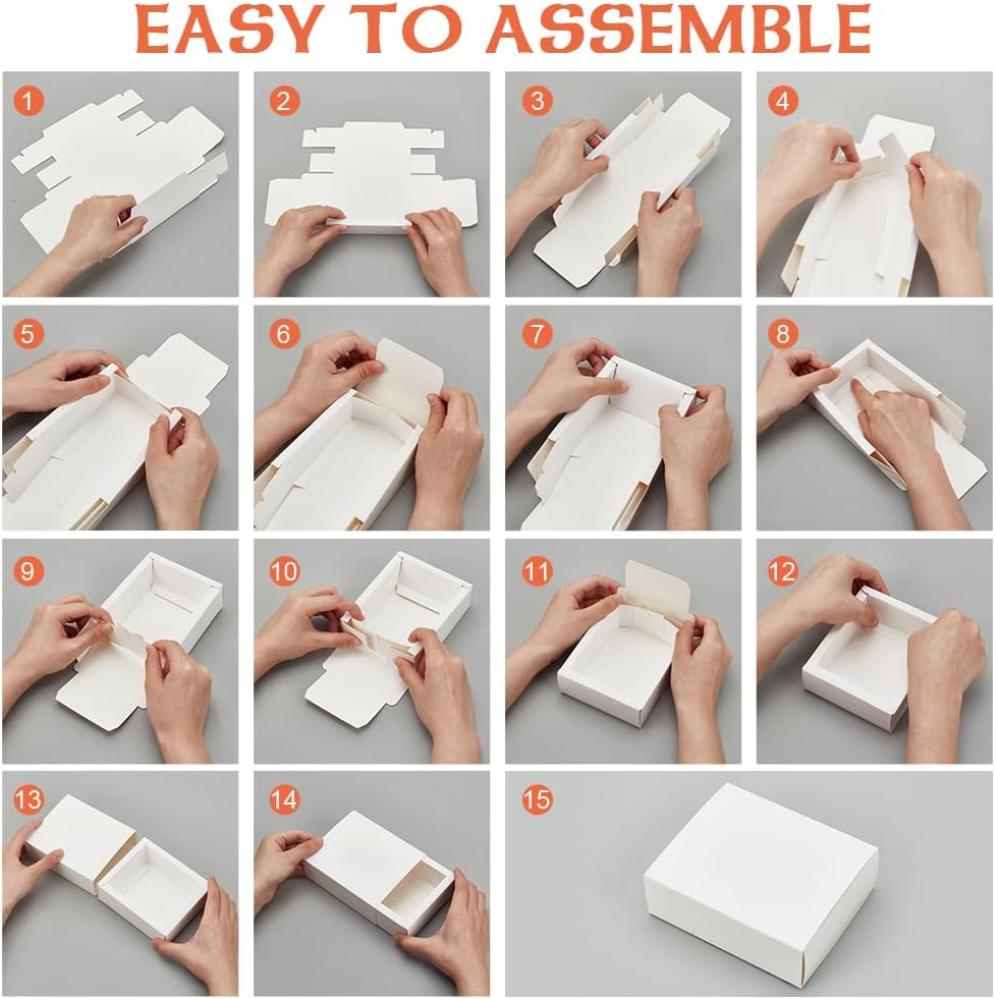 EASY TO ASSEMBLE

1

2

3

4

5

6

7

8

9

10

11

12

13

14

15