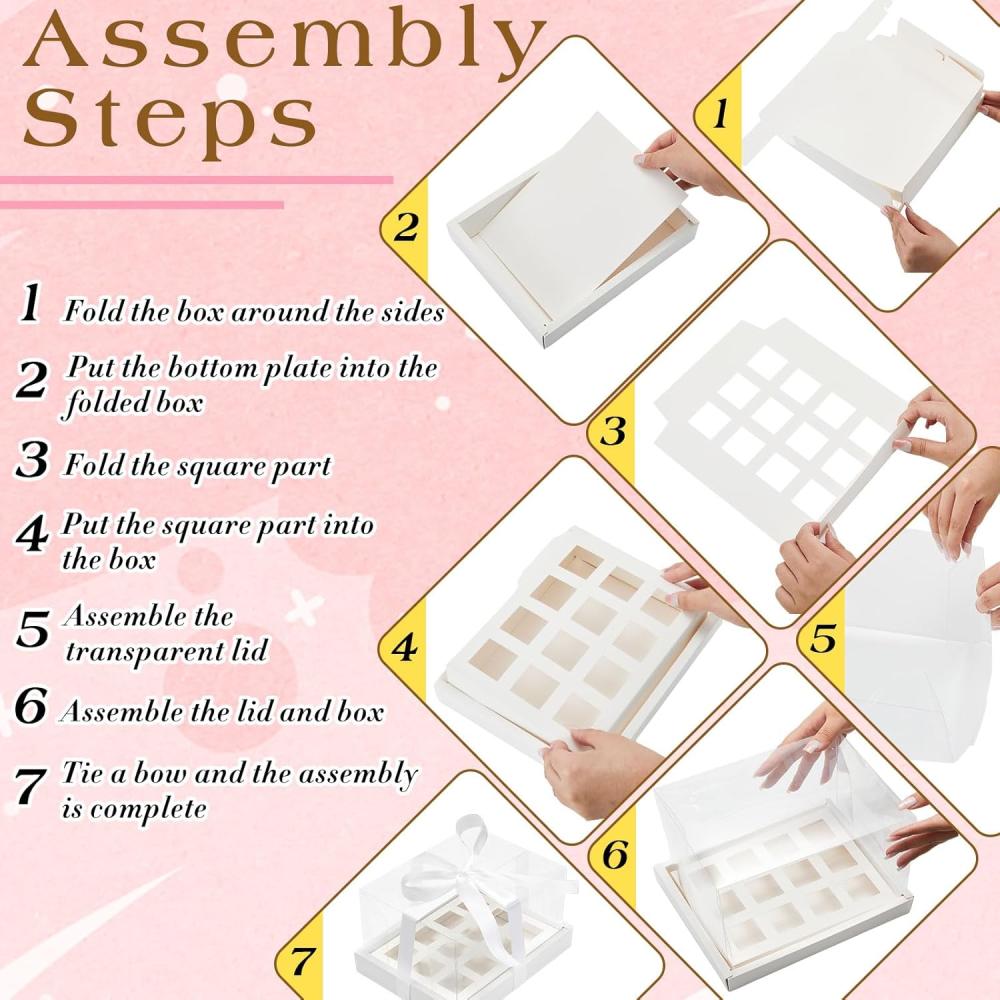 Assembly Steps

1 Fold the box around the sides

2 Put the bottom plate into the folded box

3 Fold the square part

4 Put the square part into the box

5 Assemble the transparent lid

6 Assemble the lid and box

7 Tie a bow and the assembly is complete

1

2

3

4

5

6

7