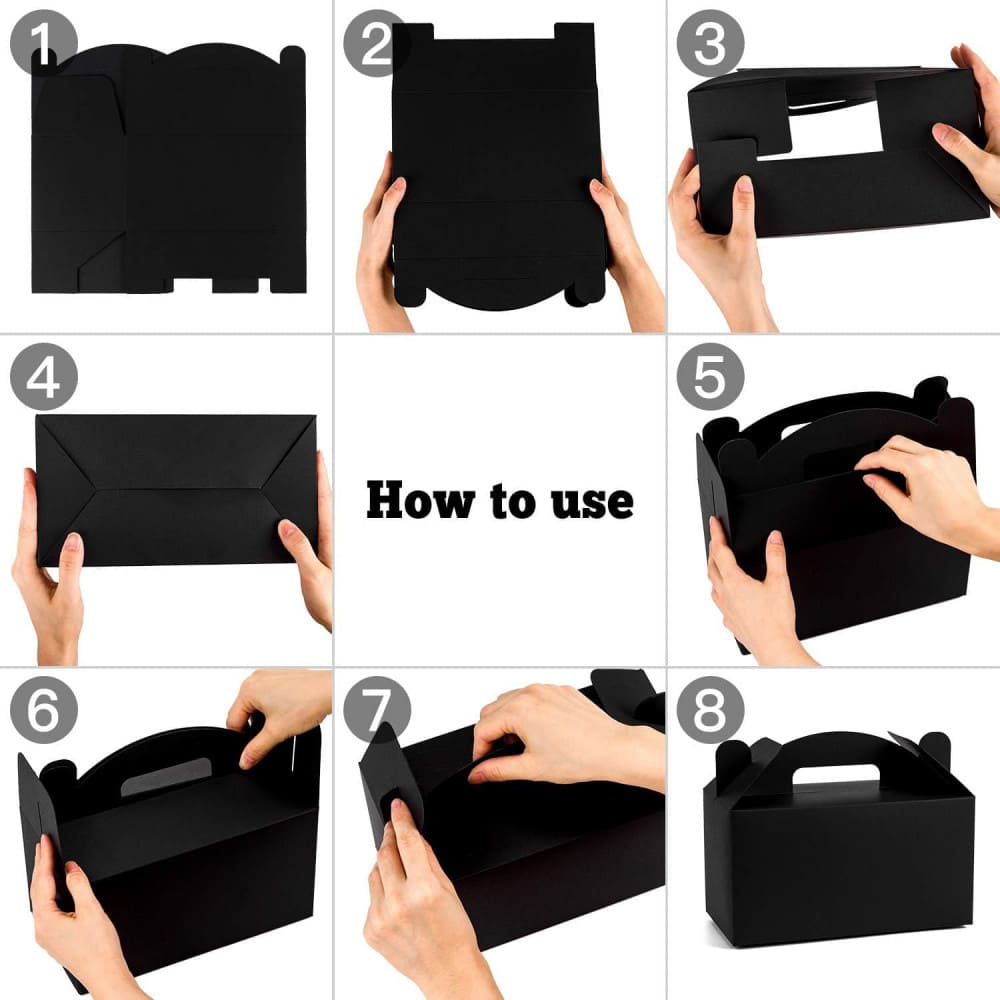 1

2

3

4

How to use

5

6

7

8