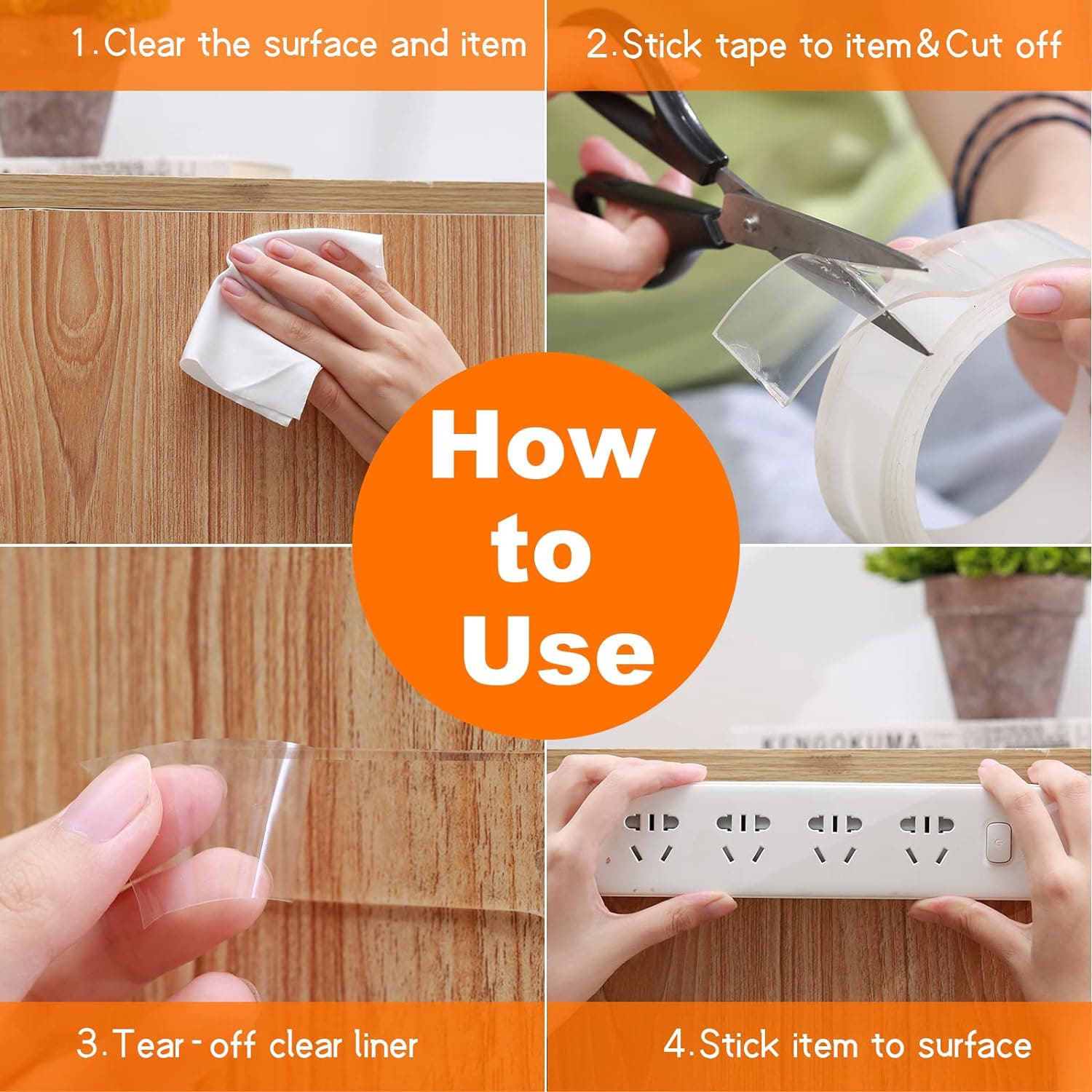 1.Clear the surface and item

2.Stick tape to item&Cut off

How to Use

KENGOKUMA

3.Tear-off clear liner

4.Stick item to surface