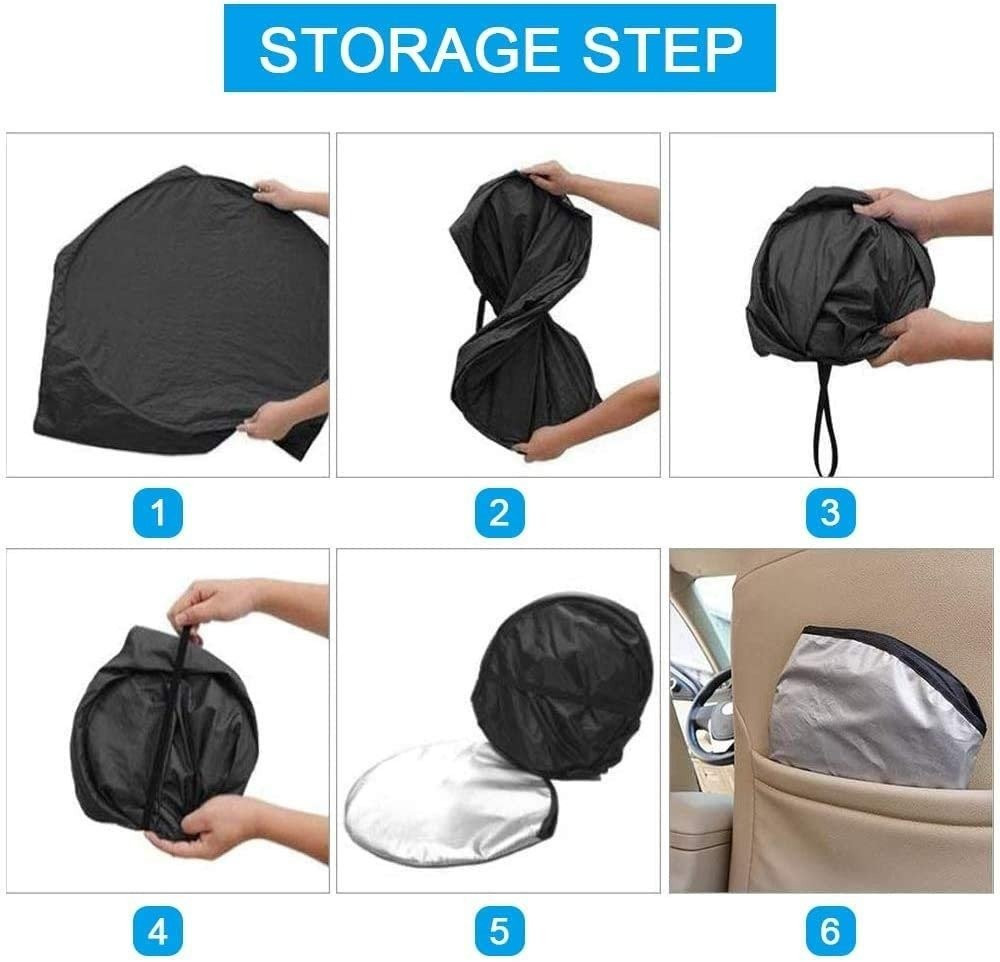 STORAGE STEP

1

2

3

4

5

6