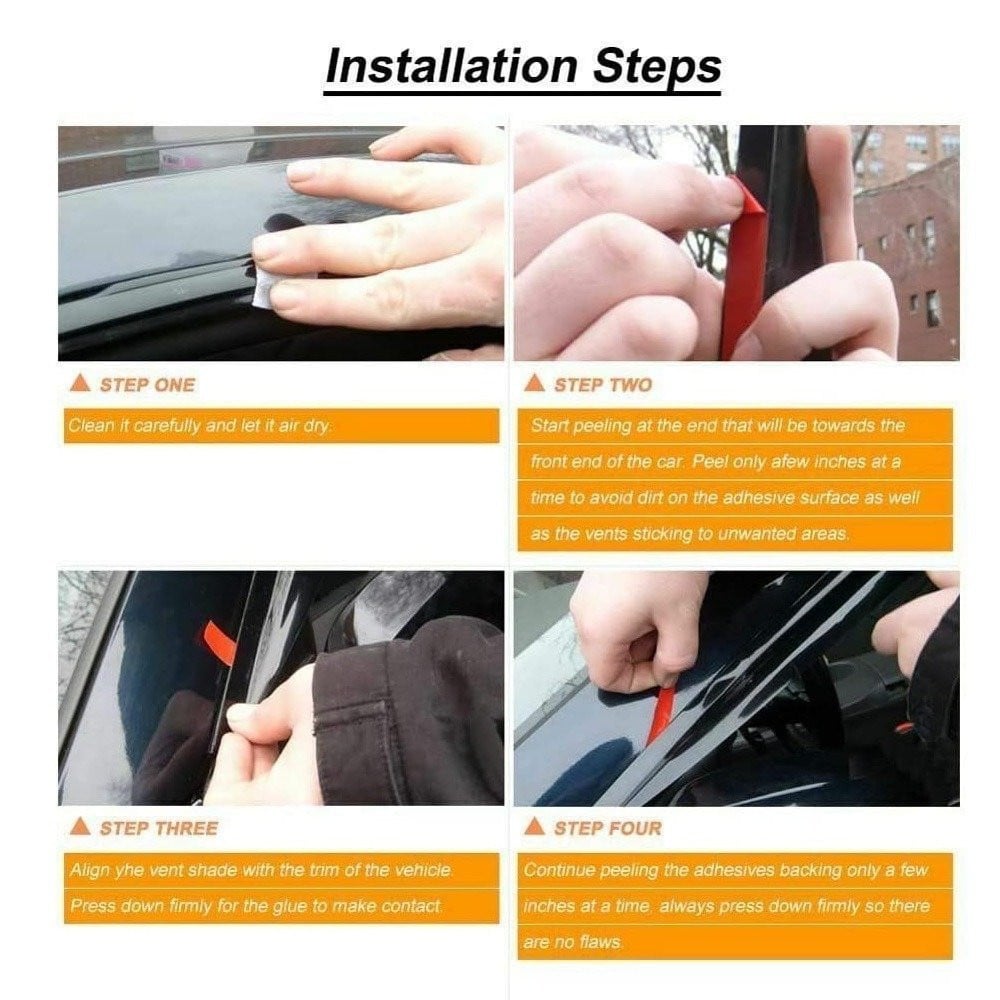 Installation Steps

STEP ONE

Clean it carefully and let it air dry.

STEP TWO

Start peeling at the end that will be towards the front end of the car. Peel only afew inches at a time to avoid dirt on the adhesive surface as well as the vents sticking to unwanted areas.

STEP THREE

Align yhe vent shade with the trim of the vehicle. Press down firmly for the glue to make contact.

STEP FOUR

Continue peeling the adhesives backing only a few inches at a time, always press down firmly so there are no flaws.