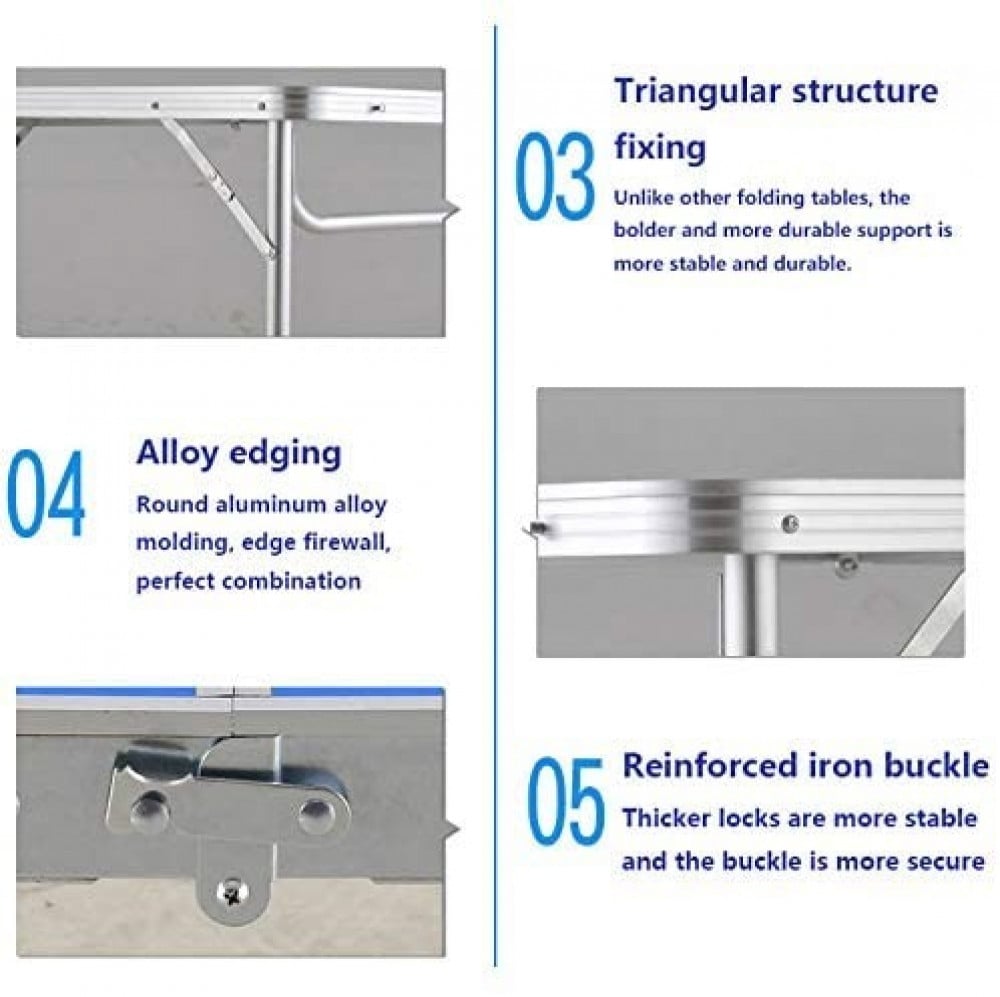 03

Triangular structure fixing

Unlike other folding tables, the bolder and more durable support is more stable and durable.

04

Alloy edging

Round aluminum alloy molding, edge firewall, perfect combination

05

Reinforced iron buckle

Thicker locks are more stable and the buckle is more secure