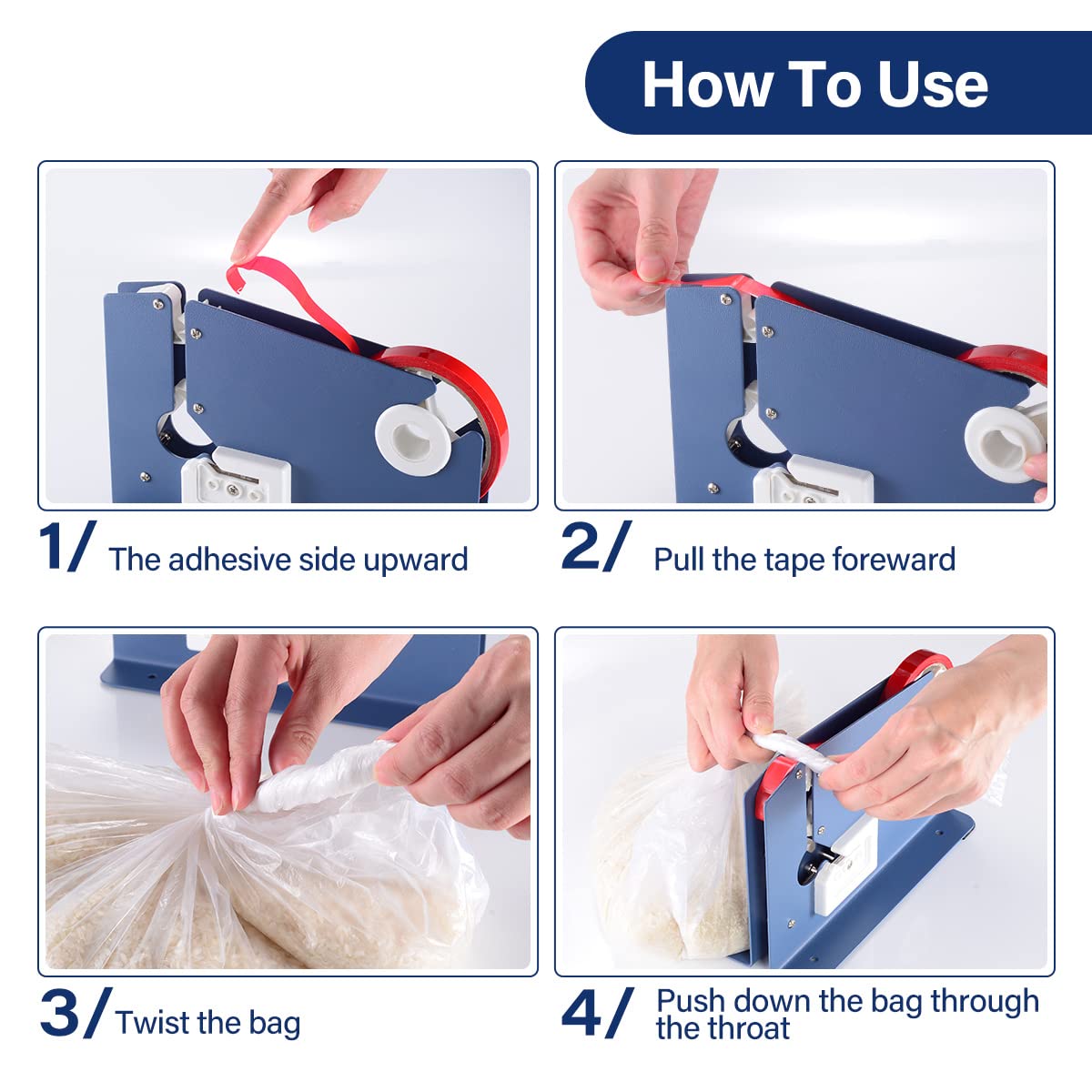 How To Use

1/ The adhesive side upward

2/ Pull the tape foreward

3/ Twist the bag

4/ Push down the bag through the throat