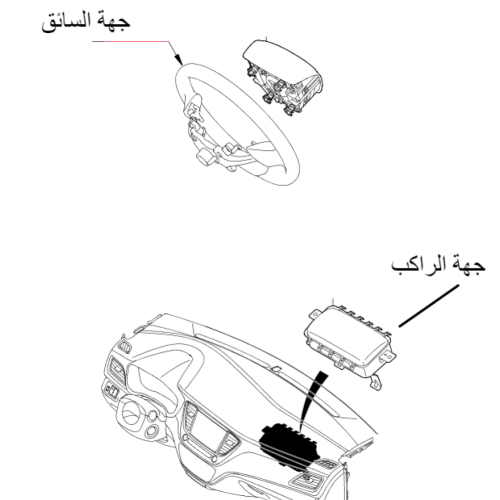 جهة السائق

جهة الراكب