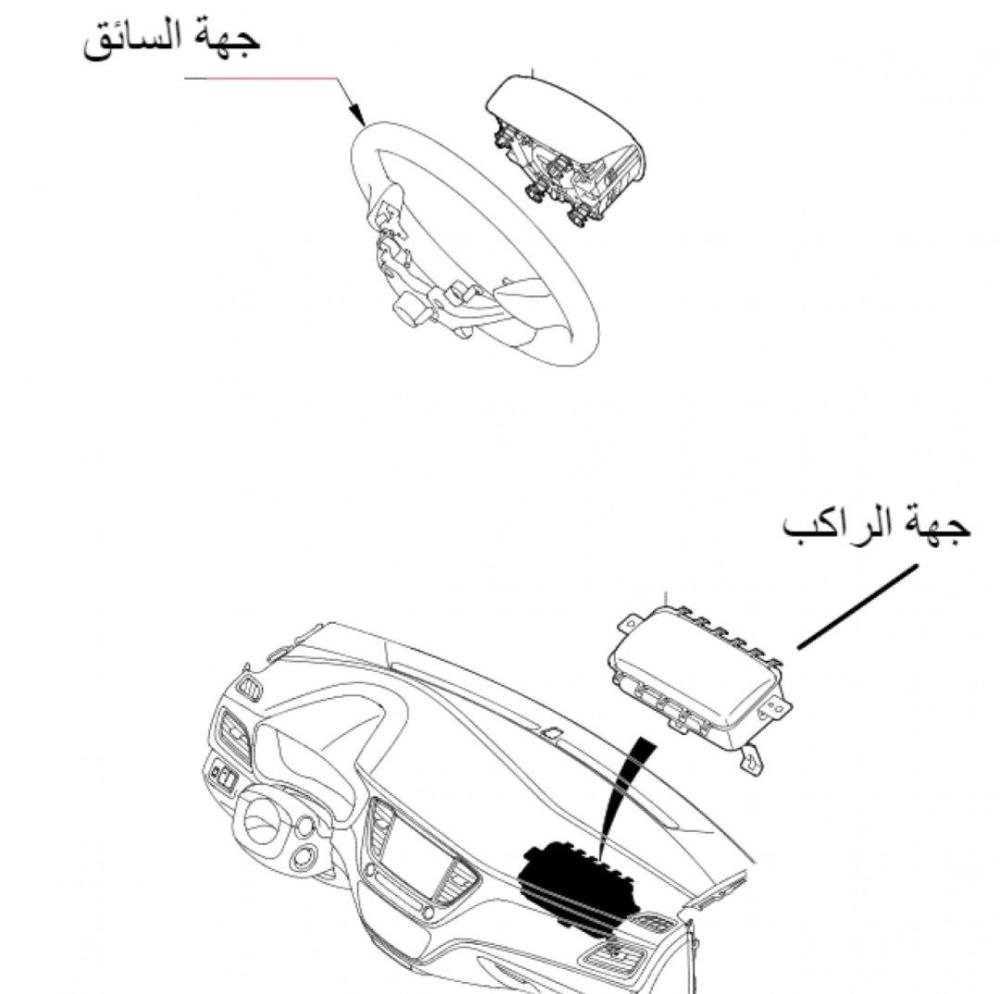 جهة السائق

جهة الراكب