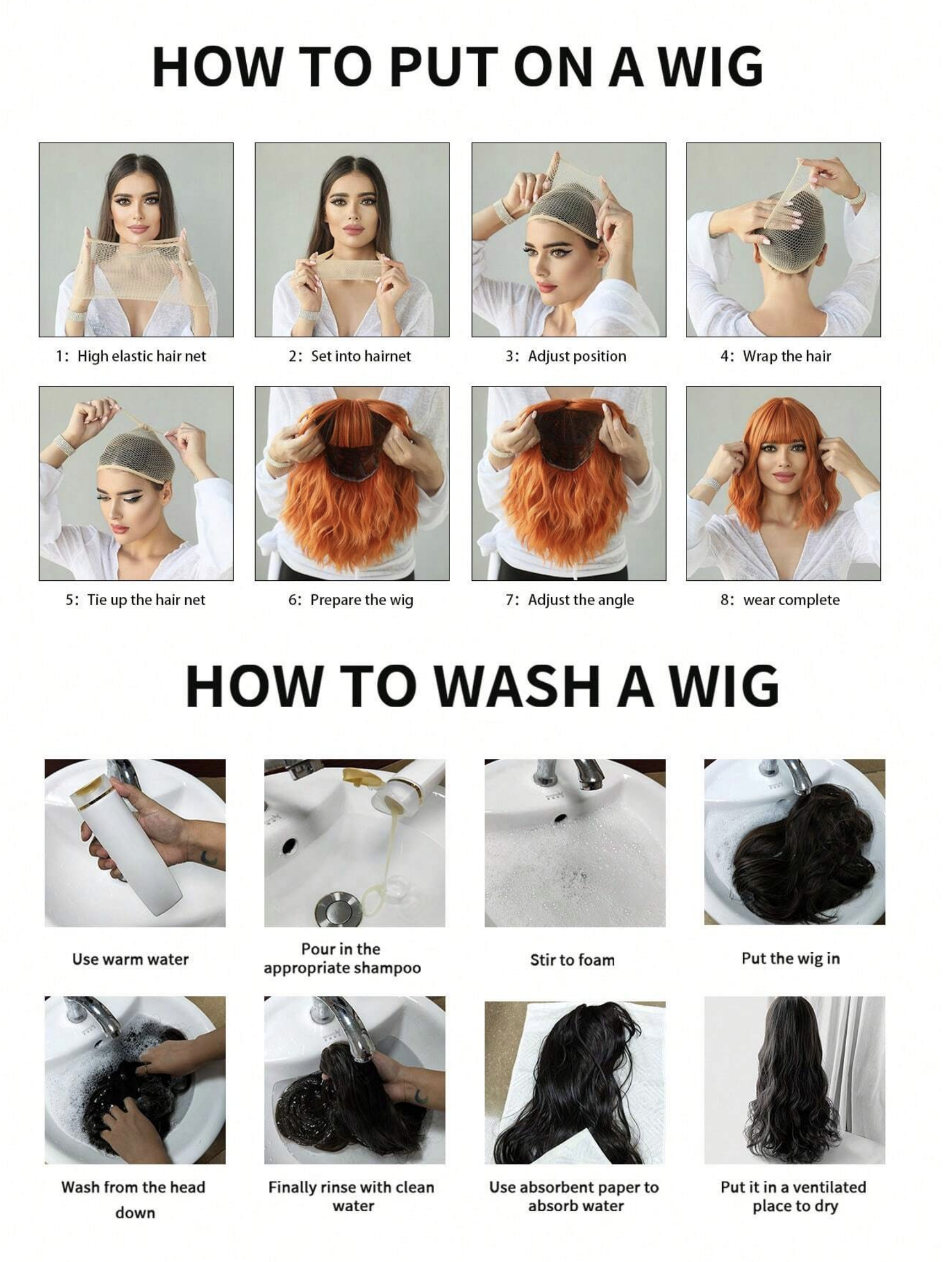 HOW TO PUT ON A WIG

1: High elastic hair net

2: Set into hairnet

3: Adjust position

4: Wrap the hair

5: Tie up the hair net

6: Prepare the wig

7: Adjust the angle

8: wear complete

HOW TO WASH A WIG

Use warm water

Pour in the appropriate shampoo

Stir to foam

Put the wig in

Wash from the head down

Finally rinse with clean water

Use absorbent paper to absorb water

Put it in a ventilated place to dry