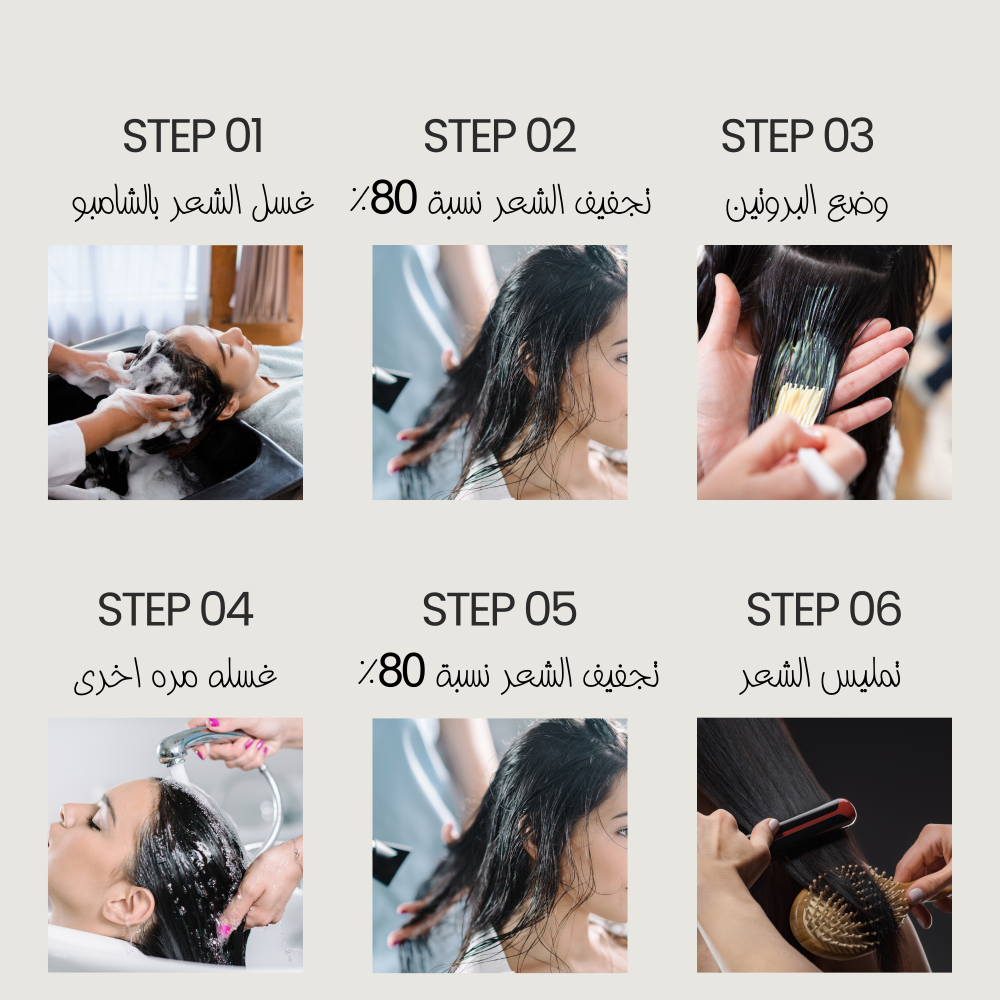 STEP 01
غسل الشعر بالشامبو

STEP 02
تجفيف الشعر نسبة 80٪

STEP 03
وضع البروتين

STEP 04
غسله مره اخرى

STEP 05
تجفيف الشعر نسبة 80٪

STEP 06
تمليس الشعر