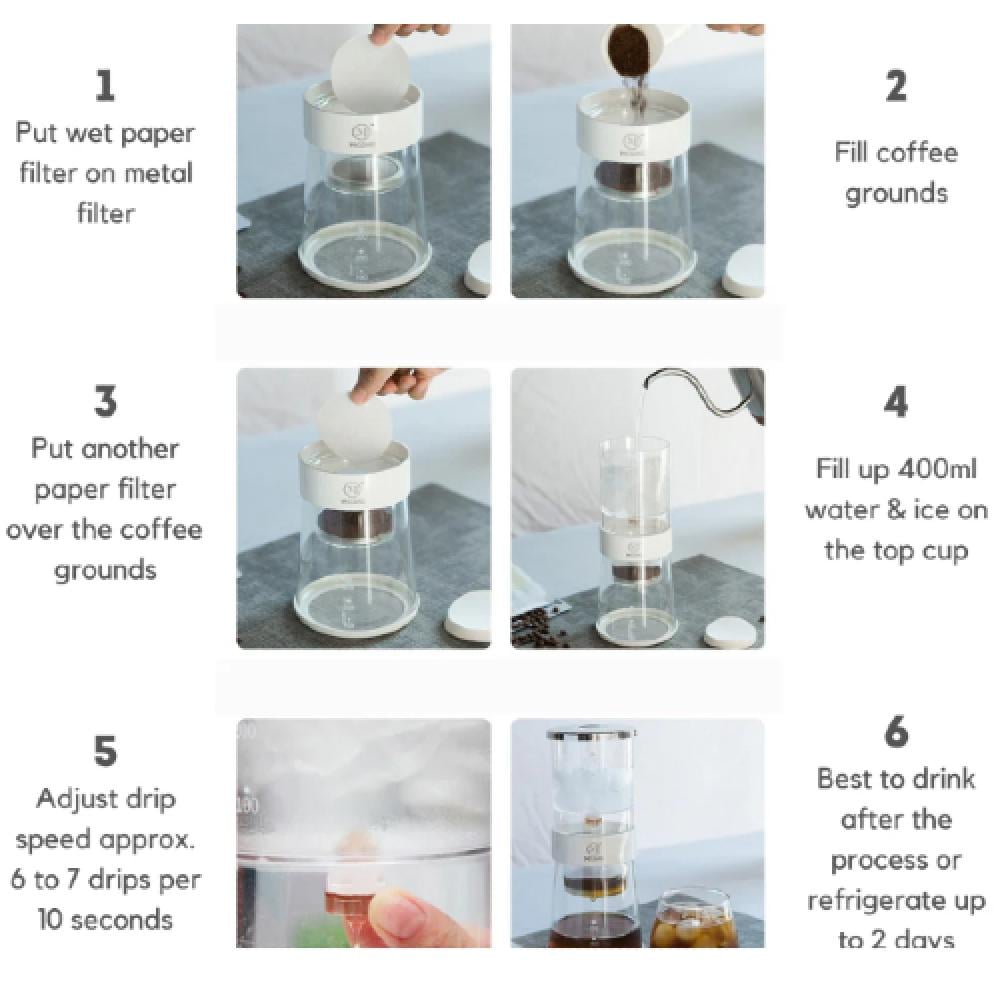 1
Put wet paper filter on metal filter

2
Fill coffee grounds

3
Put another paper filter over the coffee grounds

4
Fill up 400ml water & ice on the top cup

5
Adjust drip speed approx. 6 to 7 drips per 10 seconds

6
Best to drink after the process or refrigerate up to 2 days