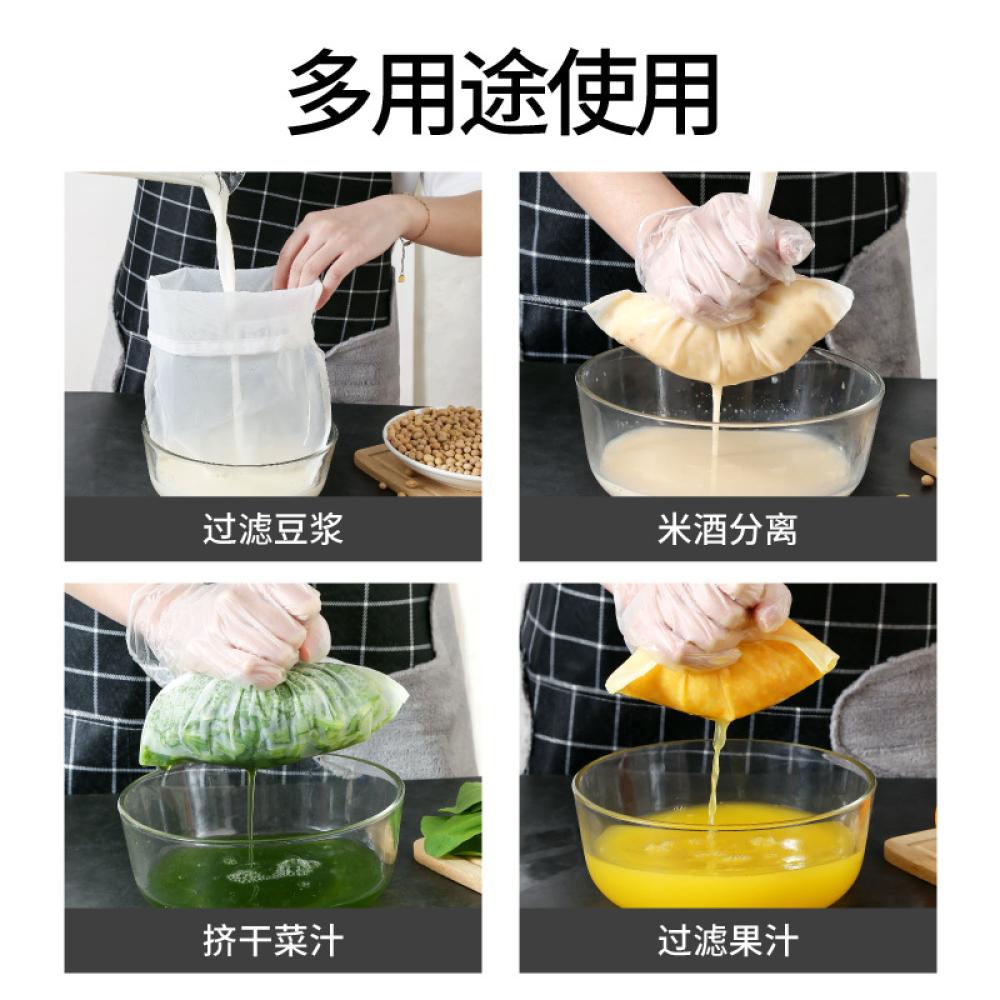 多用途使用

过滤豆浆

米酒分离

挤干菜汁

过滤果汁