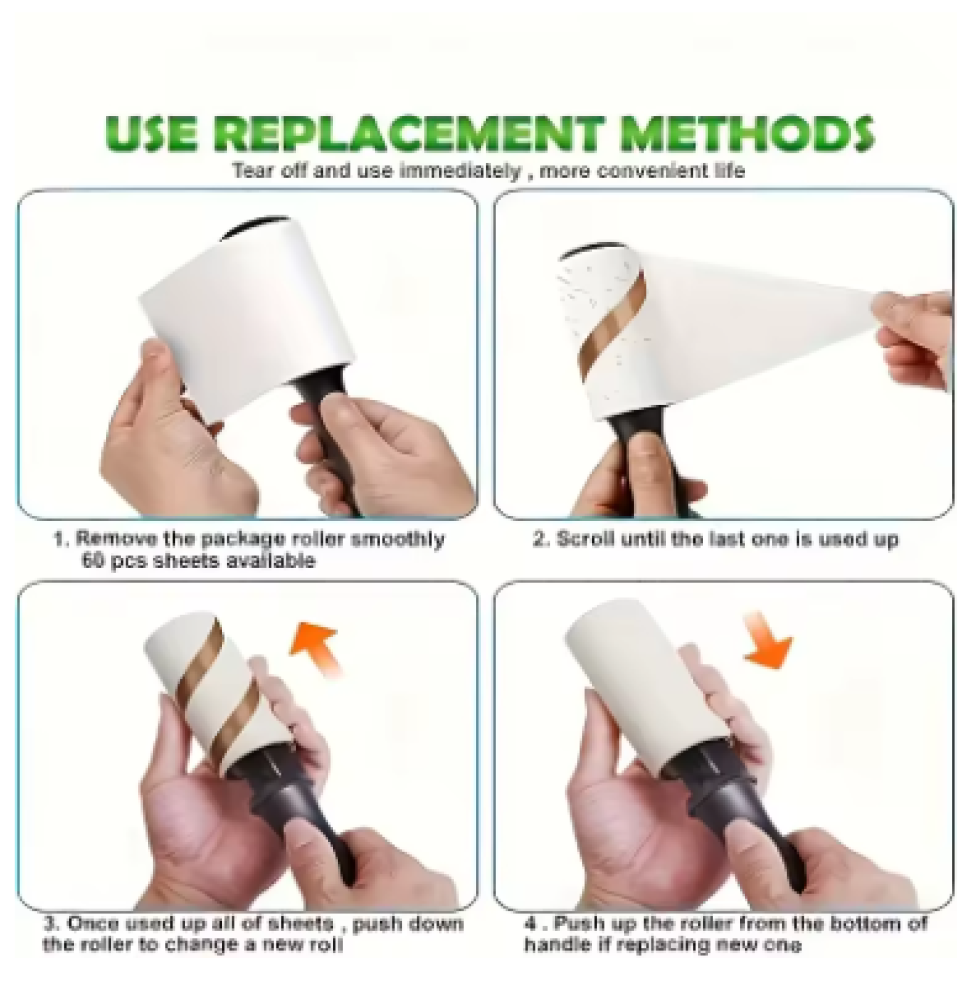 USE REPLACEMENT METHODS

Tear off and use immediately , more convenient life

1. Remove the package roller smoothly
60 pcs sheets available

2. Scroll until the last one is used up

3. Once used up all of sheets , push down the roller to change a new roll

4 . Push up the roller from the bottom of handle if replacing new one