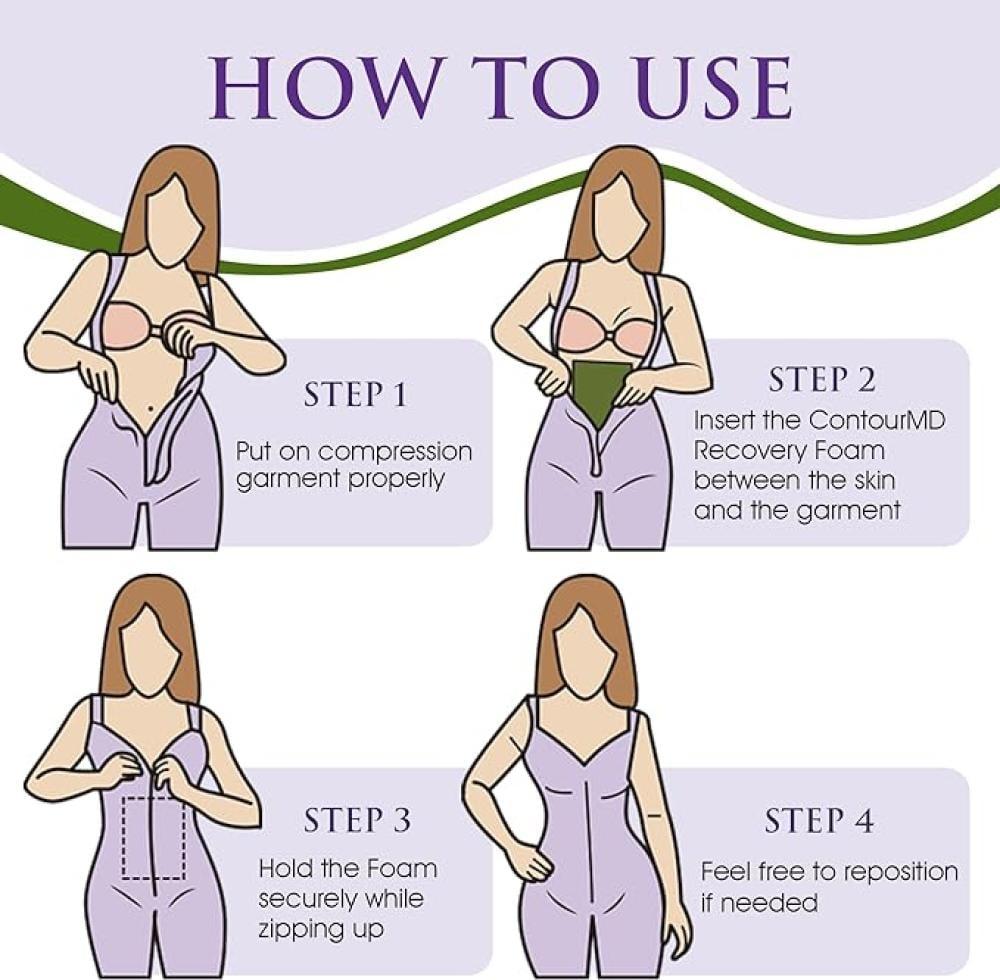 HOW TO USE

STEP 1
Put on compression garment properly

STEP 2
Insert the ContourMD Recovery Foam between the skin and the garment

STEP 3
Hold the Foam securely while zipping up

STEP 4
Feel free to reposition if needed