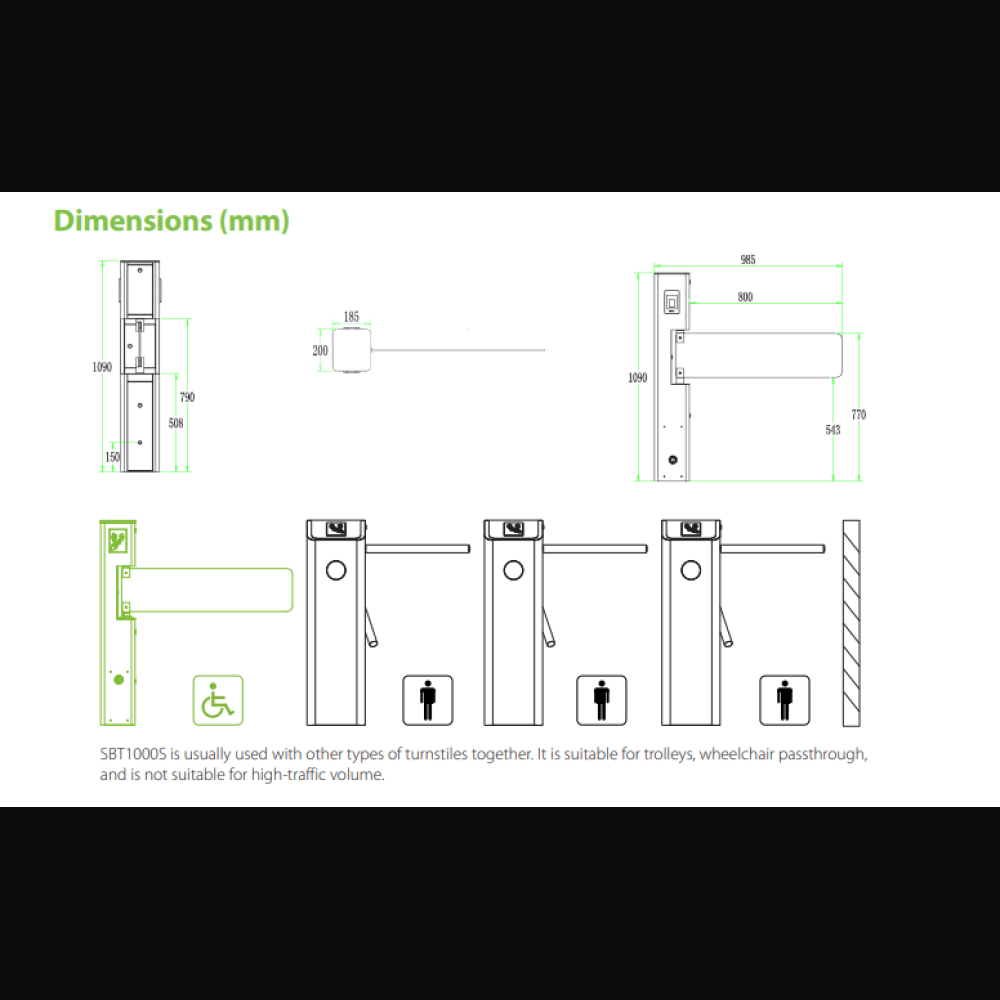 Dimensions (mm)

1090
790
508
150

185
200

985
800
1090
543
770

SBT1000S is usually used with other types of turnstiles together. It is suitable for trolleys, wheelchair passthrough, and is not suitable for high-traffic volume.