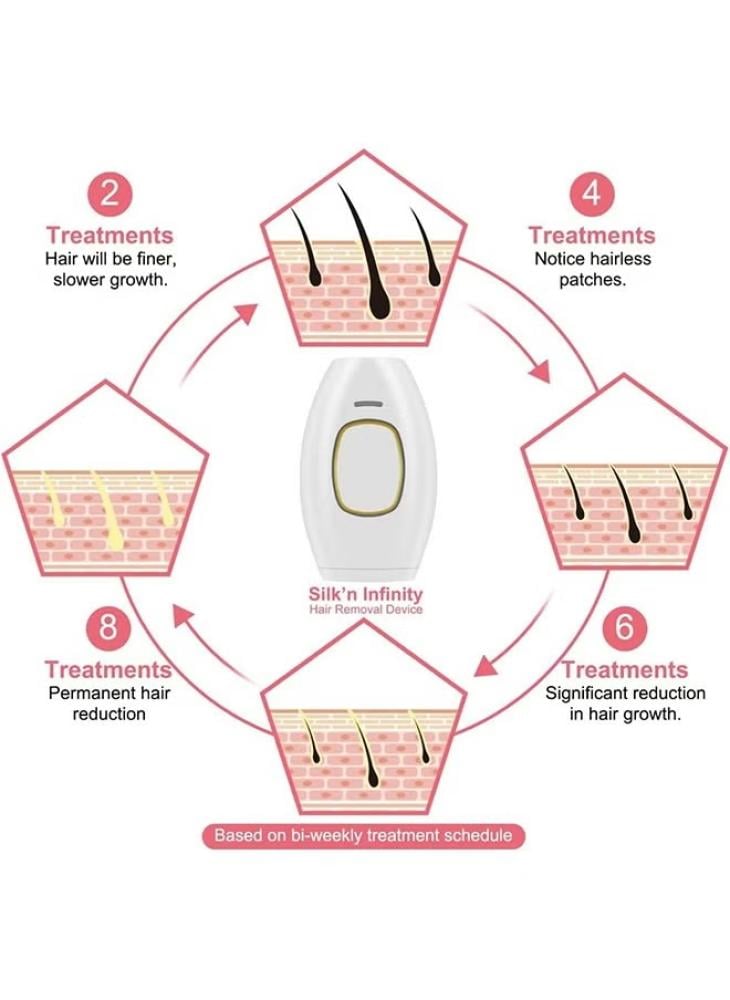 2
Treatments
Hair will be finer, slower growth.

4
Treatments
Notice hairless patches.

Silk'n Infinity
Hair Removal Device

8
Treatments
Permanent hair reduction

6
Treatments
Significant reduction in hair growth.

Based on bi-weekly treatment schedule