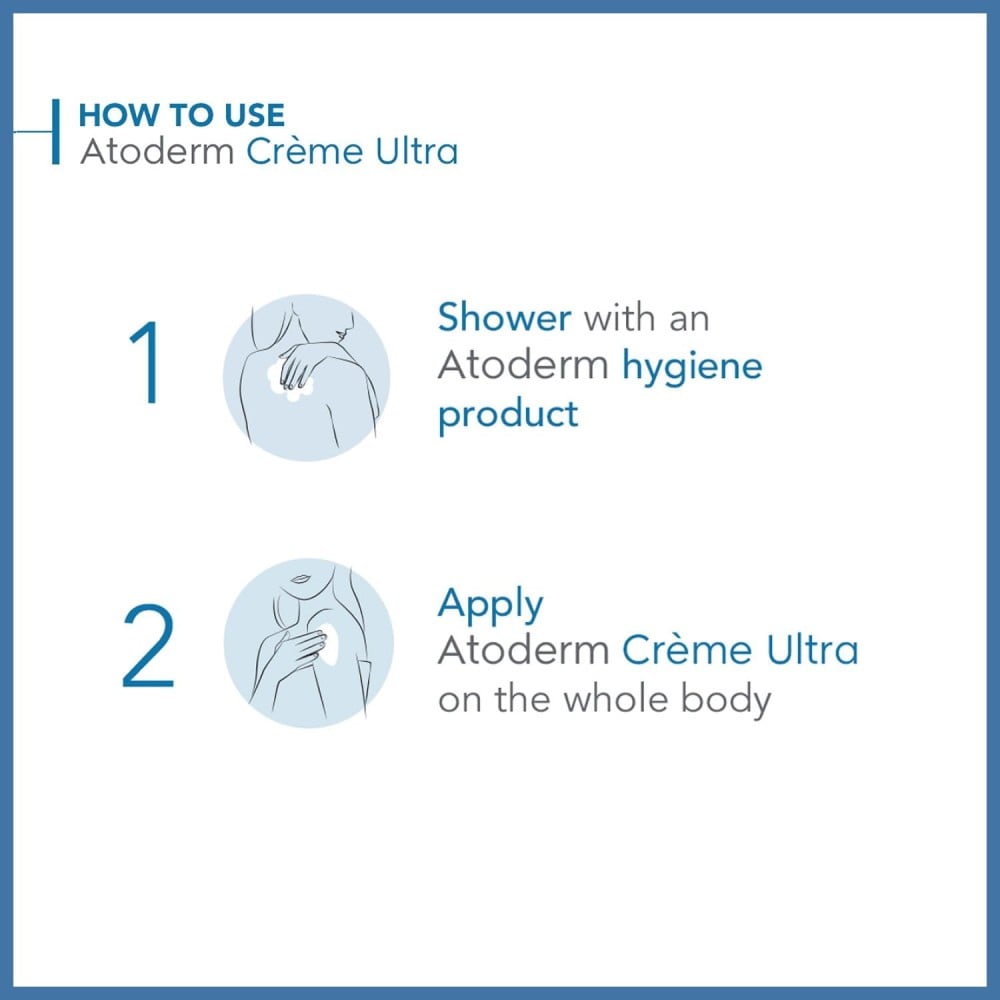 HOW TO USE
Atoderm Crème Ultra

1

Shower with an Atoderm hygiene product

2

Apply Atoderm Crème Ultra on the whole body