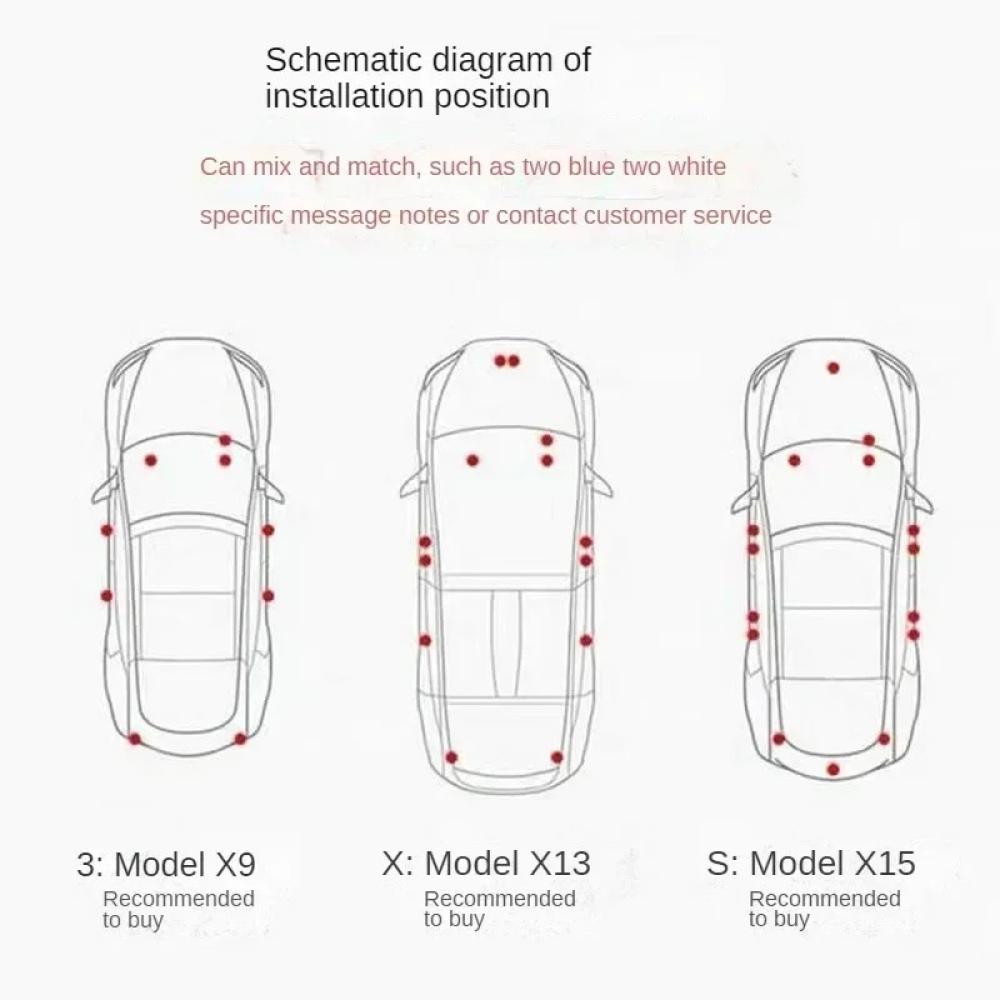 Schematic diagram of installation position

Can mix and match, such as two blue two white

specific message notes or contact customer service

3: Model X9
Recommended to buy

X: Model X13
Recommended to buy

S: Model X15
Recommended to buy