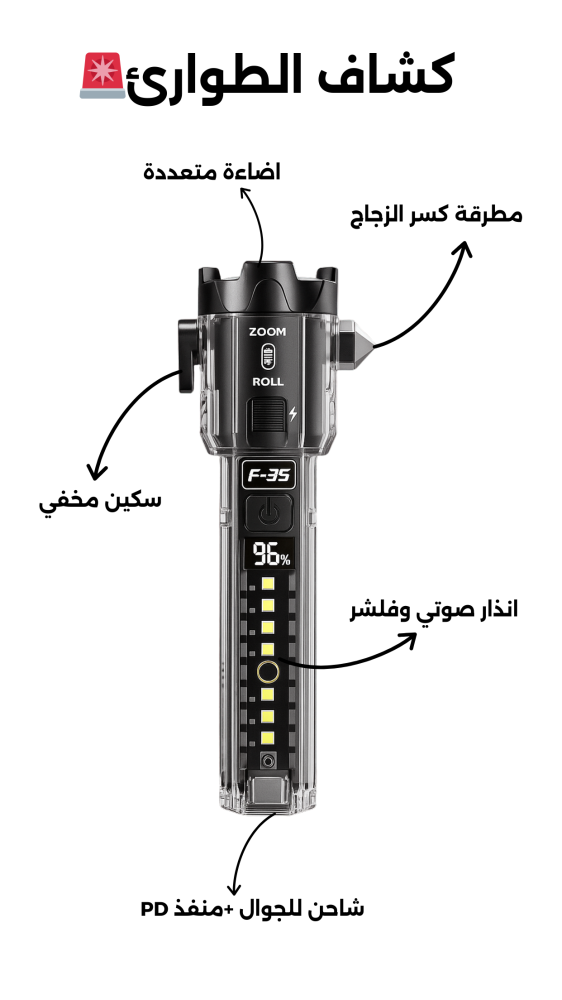 كشاف الطوارئ🚨

اضاءة متعددة

مطرقة كسر الزجاج

ZOOM

ROLL

سكين مخفي

F-35

96%

انذار صوتي وفلشر

شاحن للجوال +منفذ PD