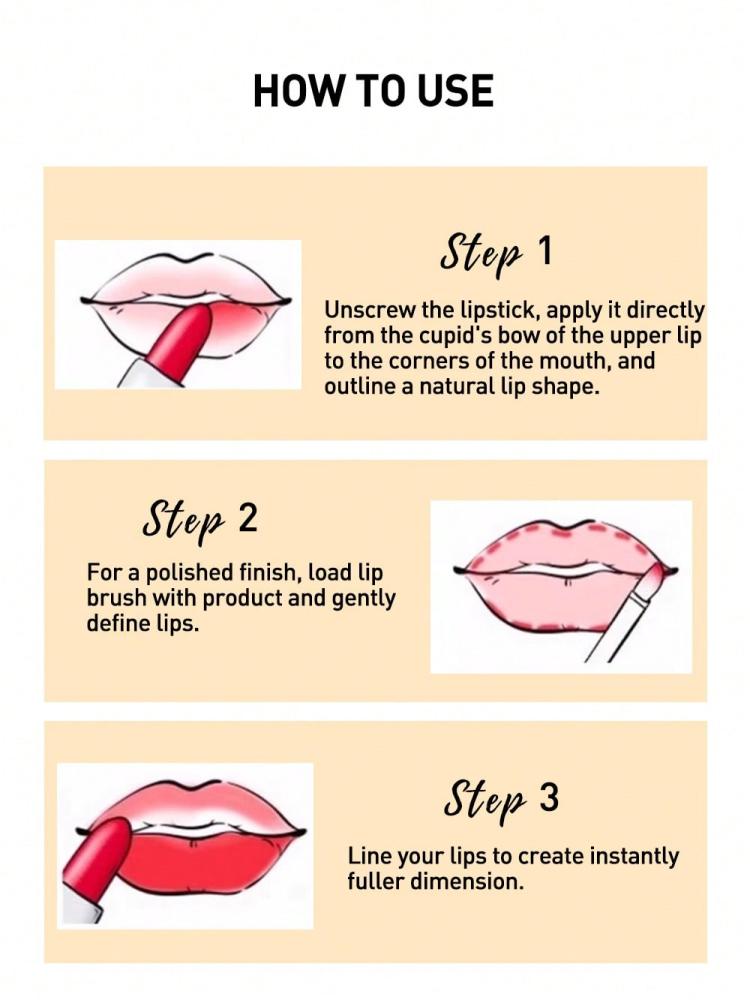 HOW TO USE

Step 1

Unscrew the lipstick, apply it directly from the cupid's bow of the upper lip to the corners of the mouth, and outline a natural lip shape.

Step 2

For a polished finish, load lip brush with product and gently define lips.

Step 3

Line your lips to create instantly fuller dimension.